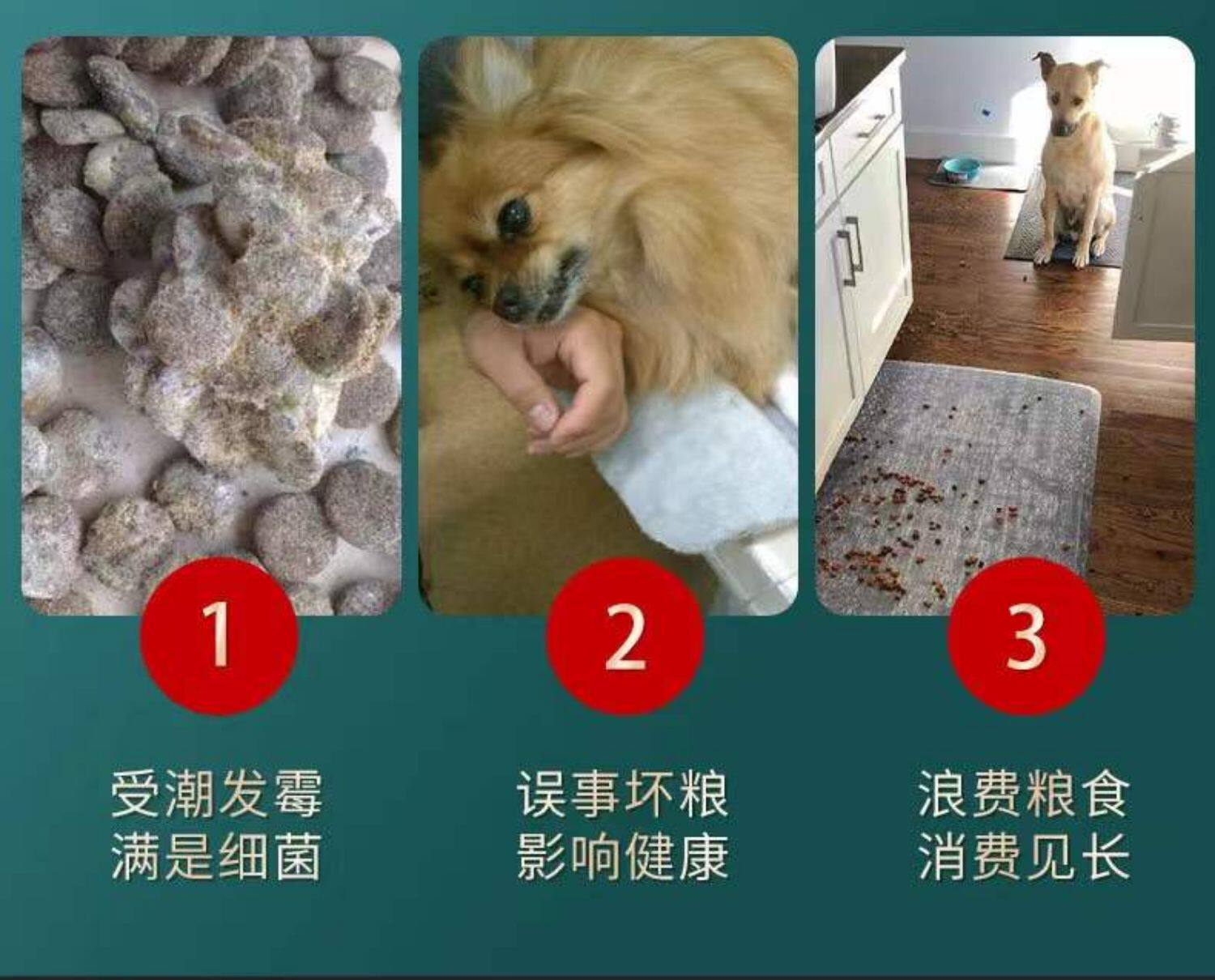 1

受潮发霉
满是细菌

2

误事坏粮
影响健康

3

浪费粮食
消费见长