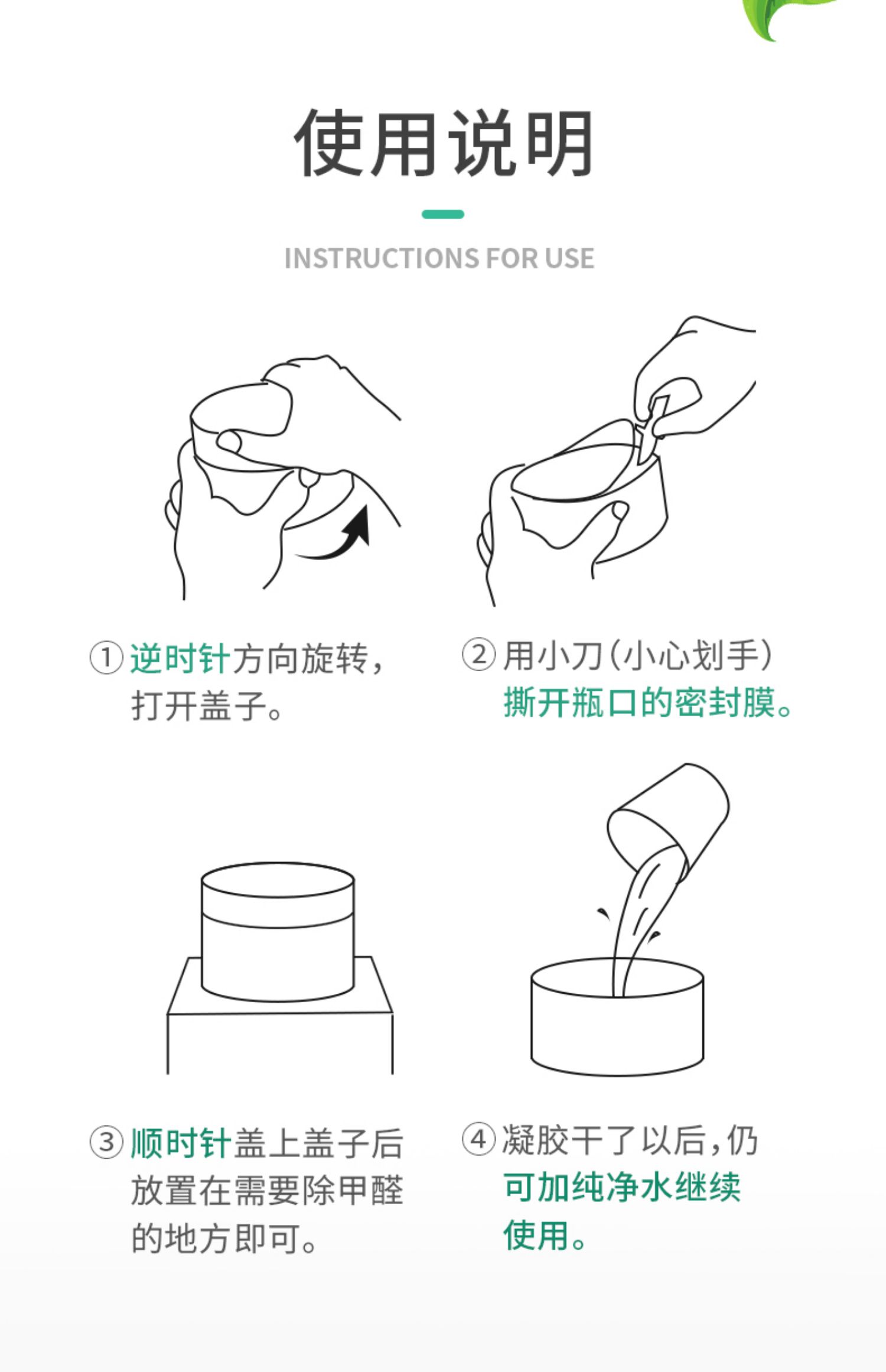 使用说明

INSTRUCTIONS FOR USE

① 逆时针方向旋转，打开盖子。

② 用小刀（小心划手）撕开瓶口的密封膜。

③ 顺时针盖上盖子后放置在需要除甲醛的地方即可。

④ 凝胶干了以后，仍可加纯净水继续使用。