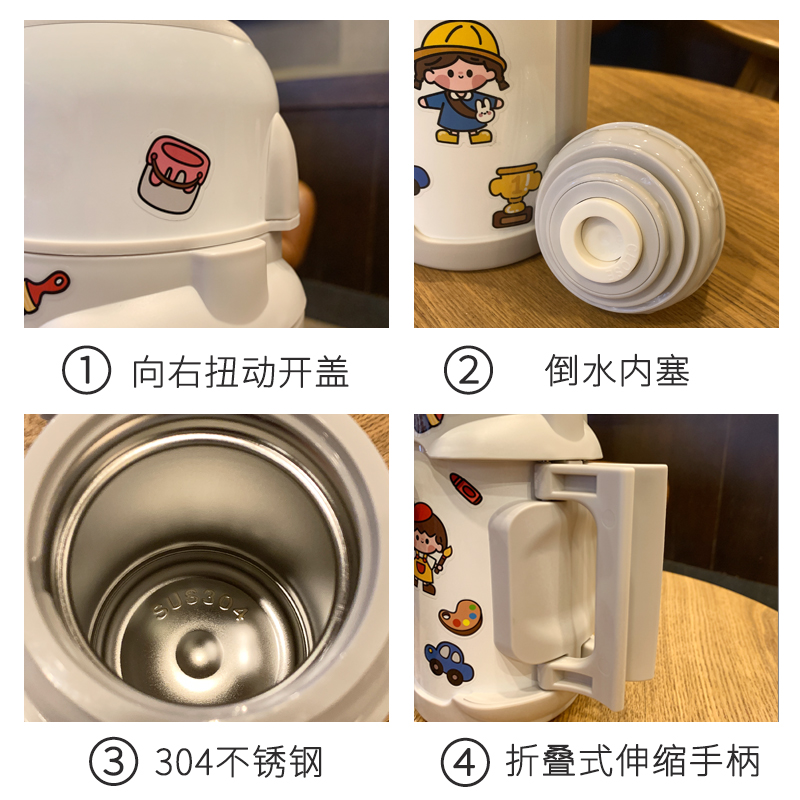 ① 向右扭动开盖

② 倒水内塞

SUS304

③ 304不锈钢

④ 折叠式伸缩手柄