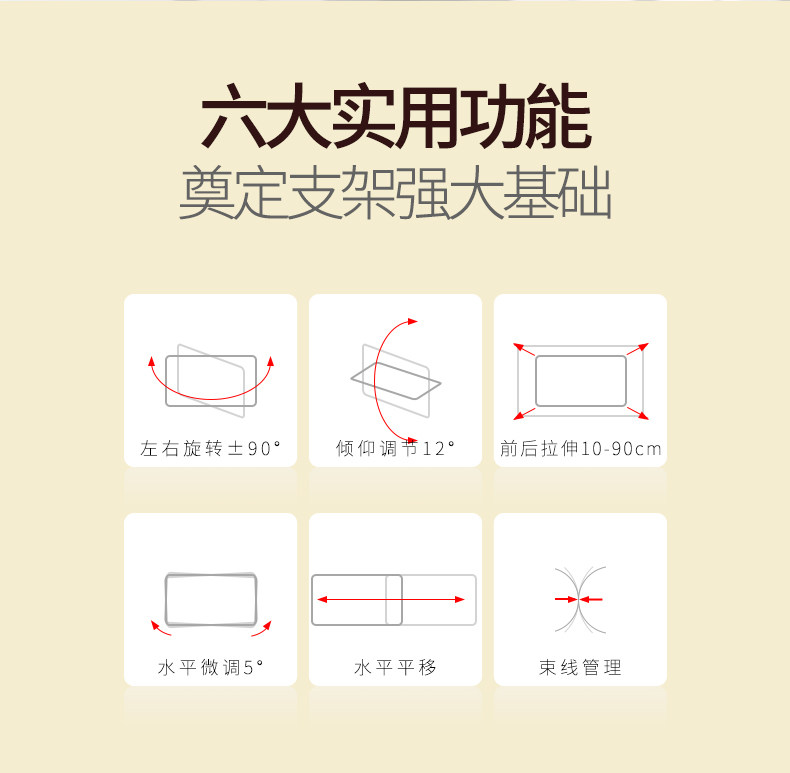 六大实用功能
奠定支架强大基础

左右旋转±90°

倾仰调节12°

前后拉伸10-90cm

水平微调5°

水平平移

束线管理