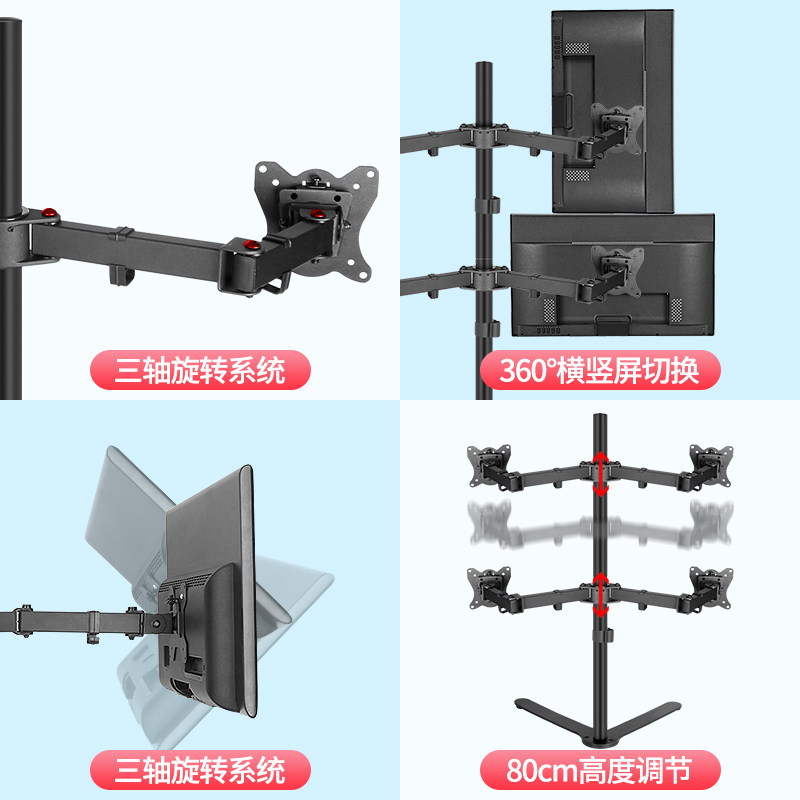 三轴旋转系统

360°横竖屏切换

三轴旋转系统

80cm高度调节