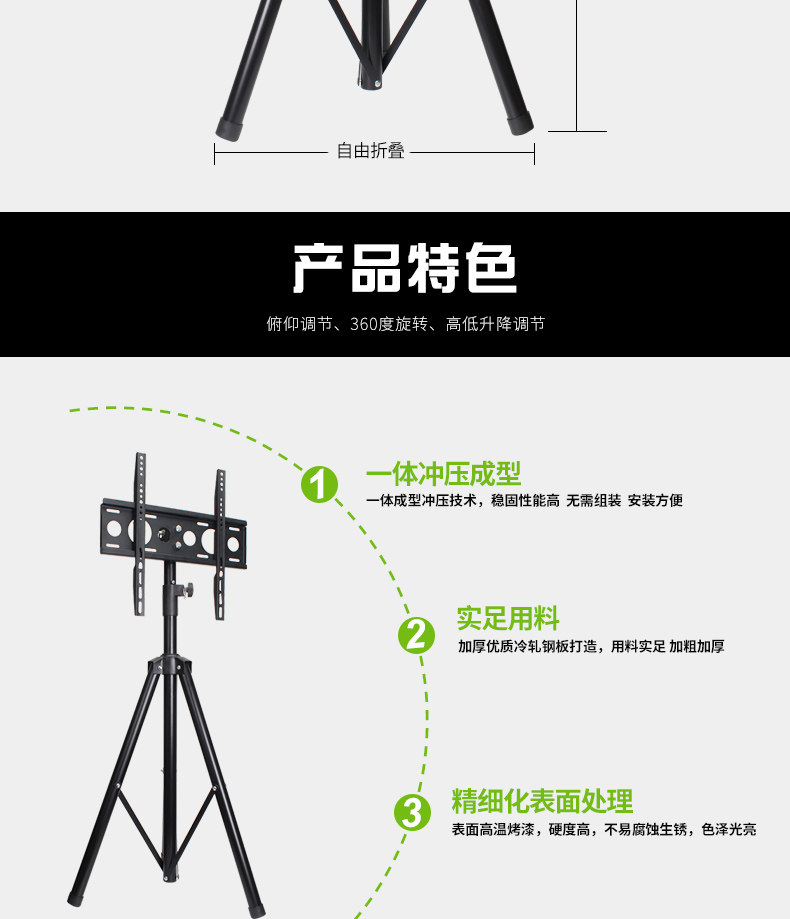 自由折叠

产品特色

俯仰调节、360度旋转、高低升降调节

1 一体冲压成型

一体成型冲压技术，稳固性能高 无需组装 安装方便

2 实足用料

加厚优质冷轧钢板打造，用料实足 加粗加厚

3 精细化表面处理

表面高温烤漆，硬度高，不易腐蚀生锈，色泽光亮