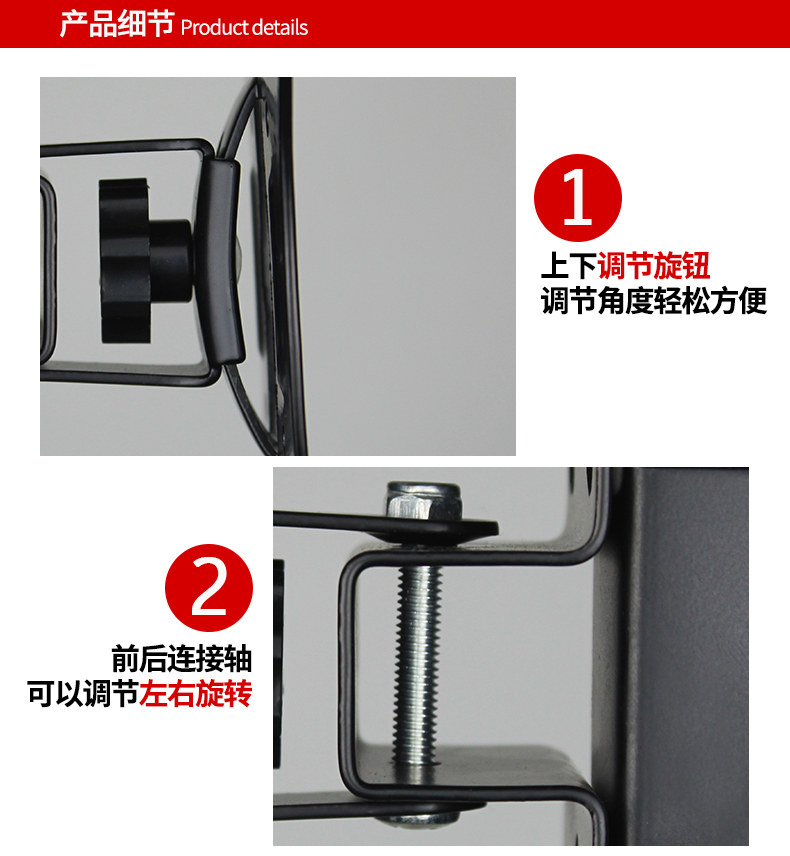 产品细节 Product details

1

上下调节旋钮
调节角度轻松方便

2

前后连接轴
可以调节左右旋转