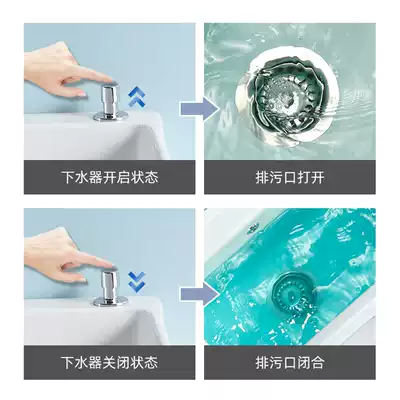 下水器开启状态

排污口打开

下水器关闭状态

排污口闭合