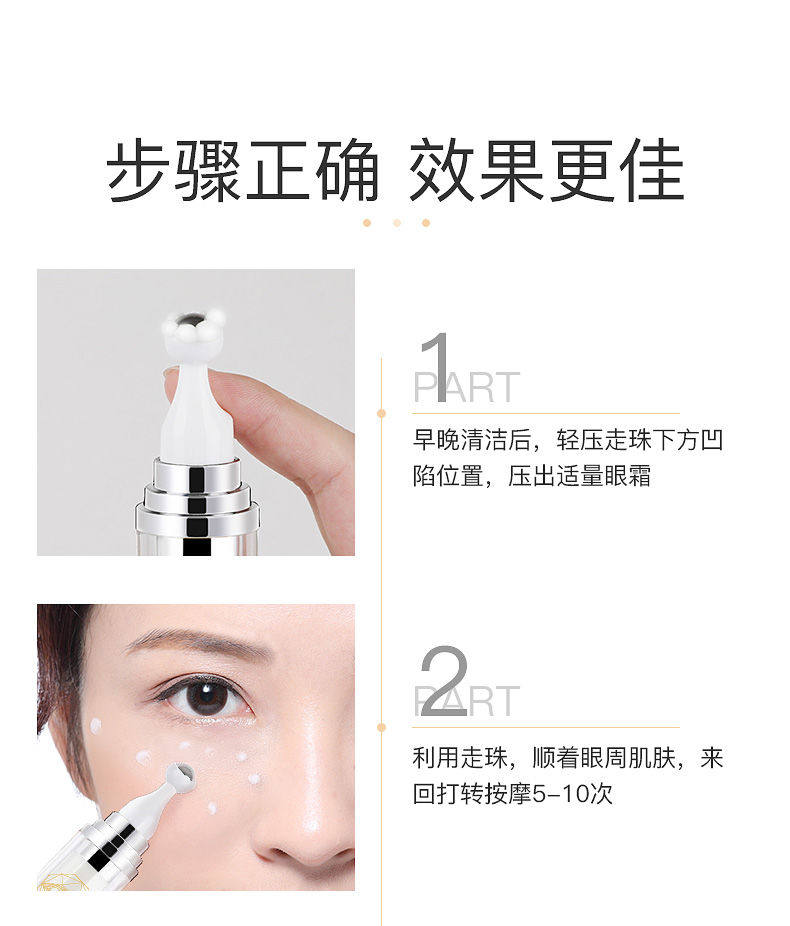 步骤正确 效果更佳

1
PART
早晚清洁后，轻压走珠下方凹陷位置，压出适量眼霜

2
PART
利用走珠，顺着眼周肌肤，来回打转按摩5-10次