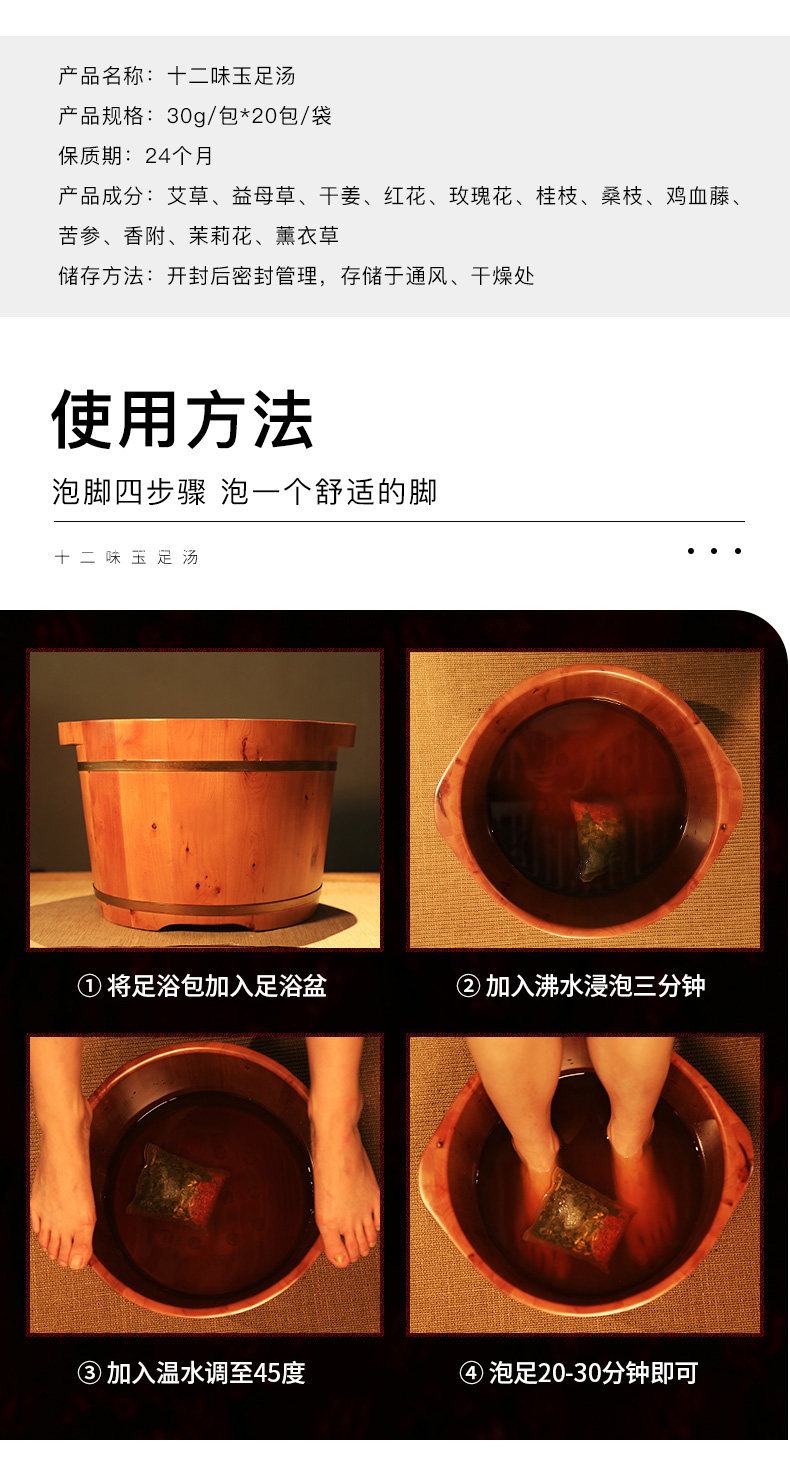 产品名称：十二味玉足汤
产品规格：30g/包*20包/袋
保质期：24个月
产品成分：艾草、益母草、干姜、红花、玫瑰花、桂枝、桑枝、鸡血藤、苦参、香附、茉莉花、薰衣草
储存方法：开封后密封管理，存储于通风、干燥处

使用方法
泡脚四步骤 泡一个舒适的脚

十二味玉足汤

① 将足浴包加入足浴盆
② 加入沸水浸泡三分钟
③ 加入温水调至45度
④ 泡足20-30分钟即可