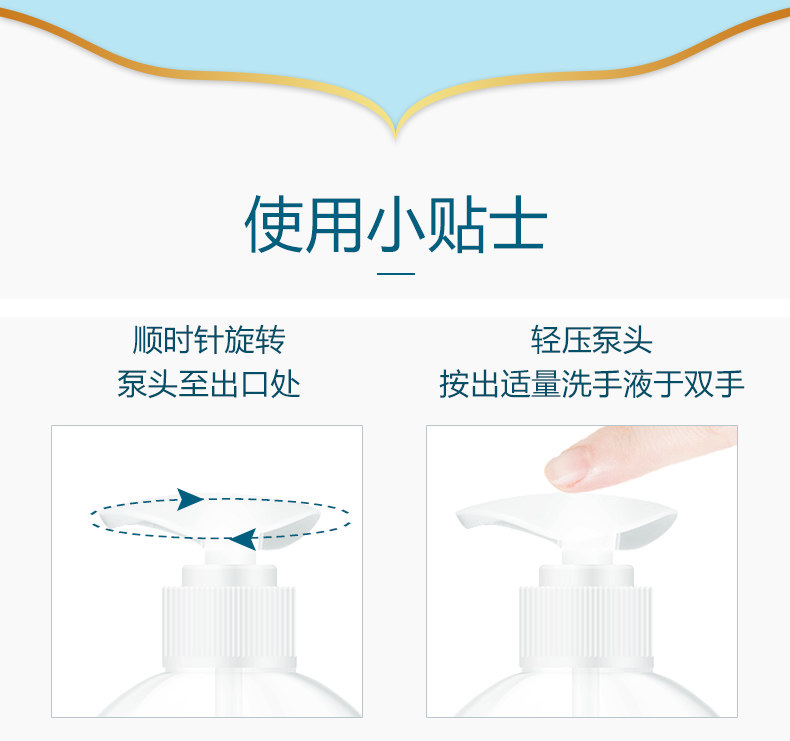 使用小贴士

顺时针旋转
泵头至出口处

轻压泵头
按出适量洗手液于双手