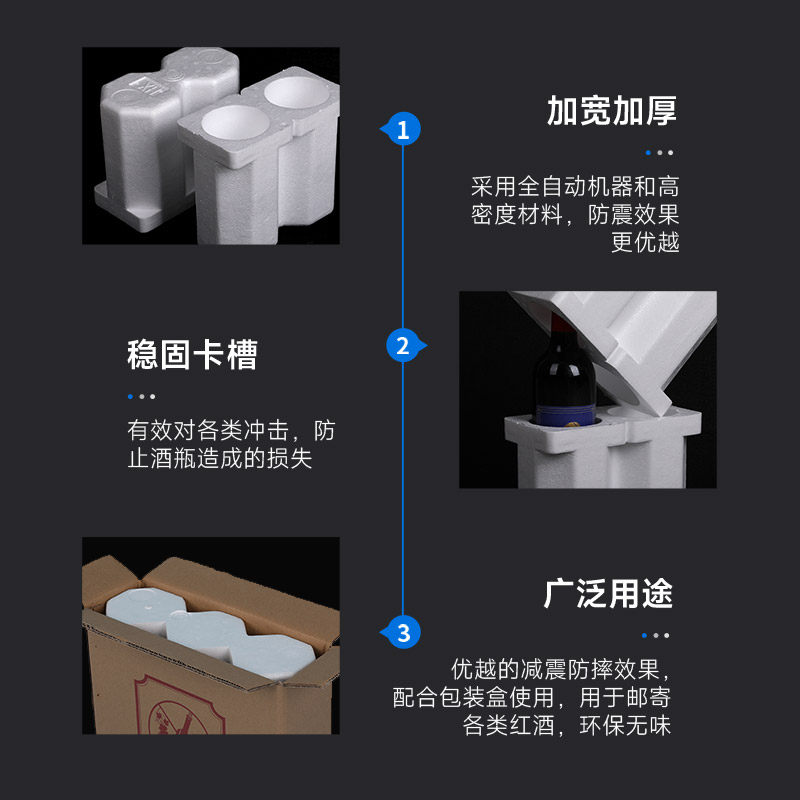 1

加宽加厚

采用全自动机器和高密度材料，防震效果更优越

2

稳固卡槽

有效对各类冲击，防止酒瓶造成的损失

3

广泛用途

优越的减震防摔效果，配合包装盒使用，用于邮寄各类红酒，环保无味