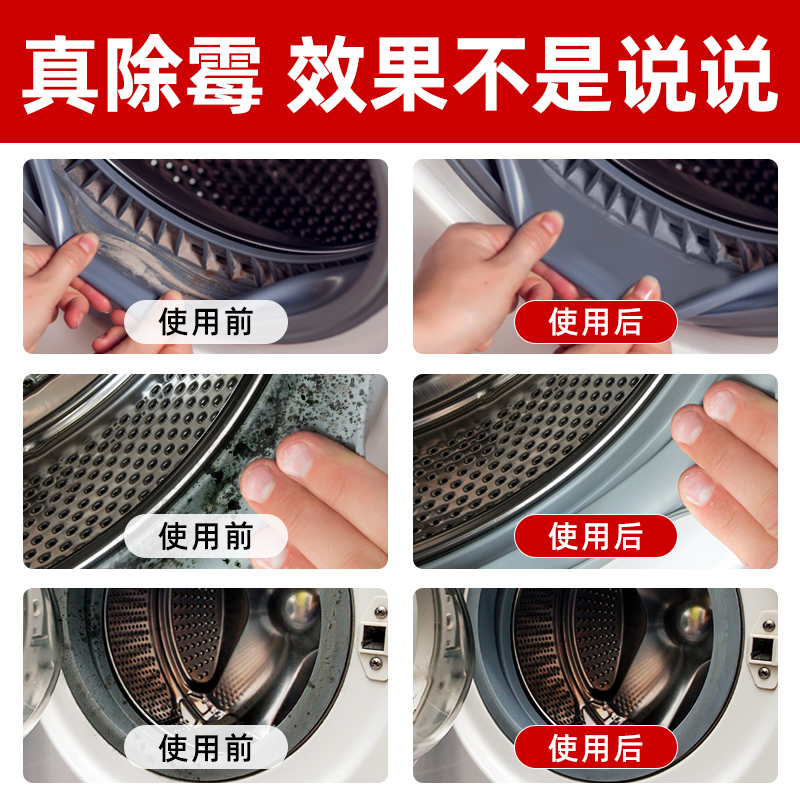 真除霉 效果不是说说

使用前

使用后

使用前

使用后

使用前

使用后