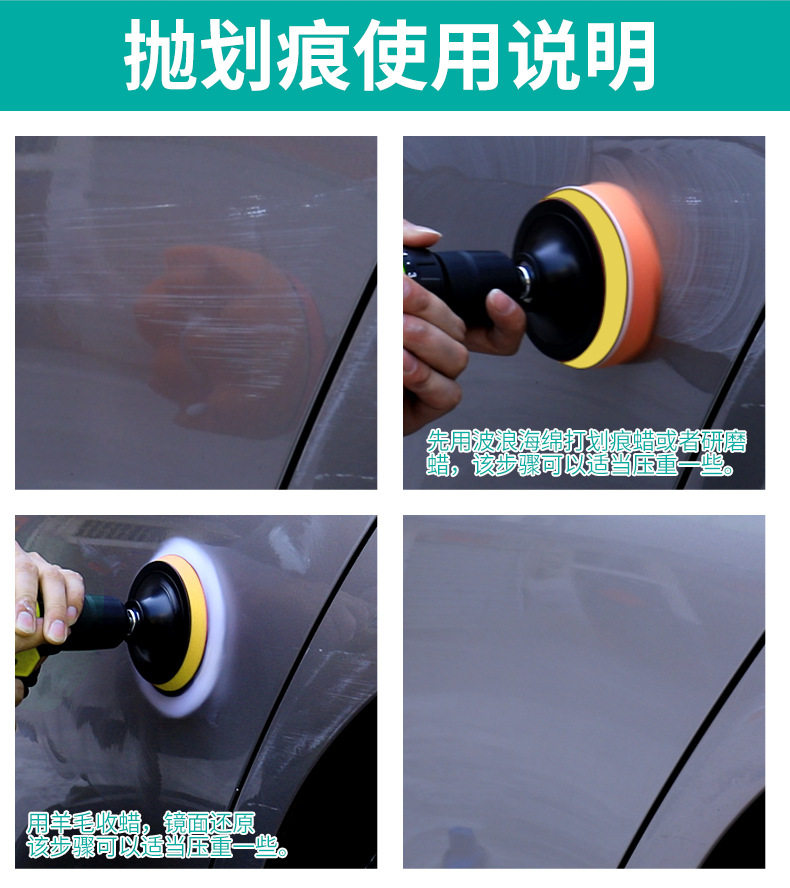 抛划痕使用说明

先用波浪海绵打划痕蜡或者研磨蜡，该步骤可以适当压重一些。

用羊毛收蜡，镜面还原
该步骤可以适当压重一些。