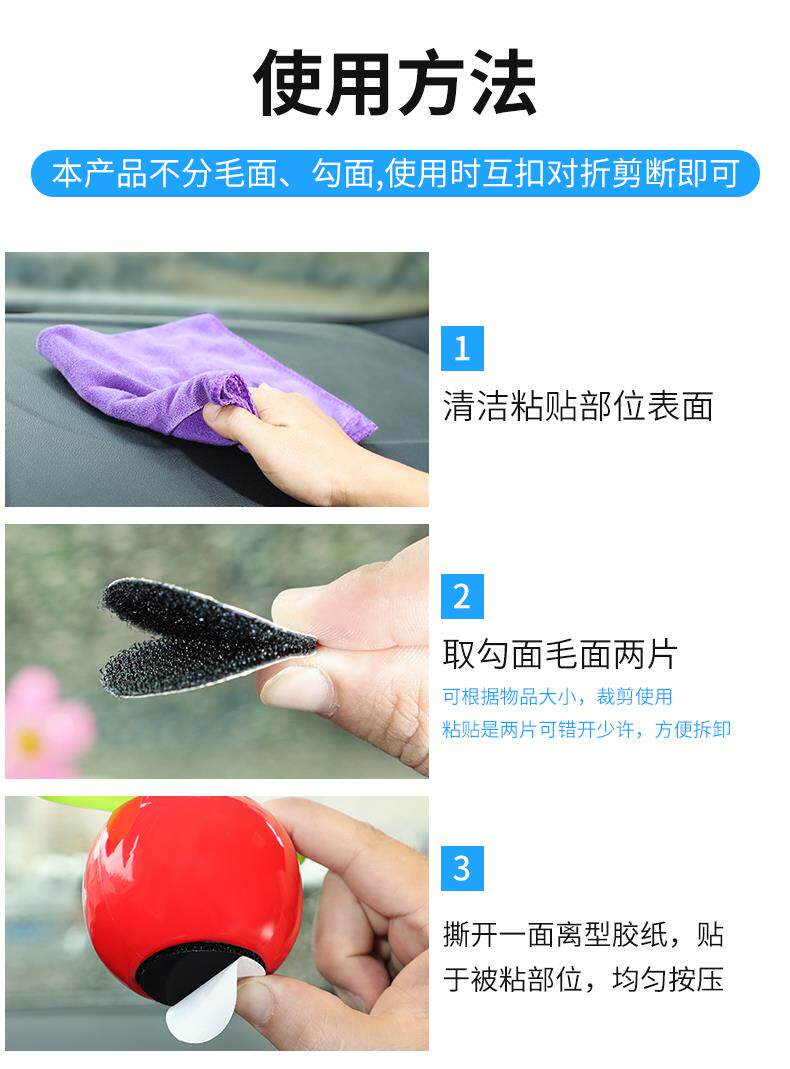 使用方法

本产品不分毛面、勾面,使用时互扣对折剪断即可

1

清洁粘贴部位表面

2

取勾面毛面两片

可根据物品大小，裁剪使用

粘贴是两片可错开少许，方便拆卸

3

撕开一面离型胶纸，贴于被粘部位，均匀按压