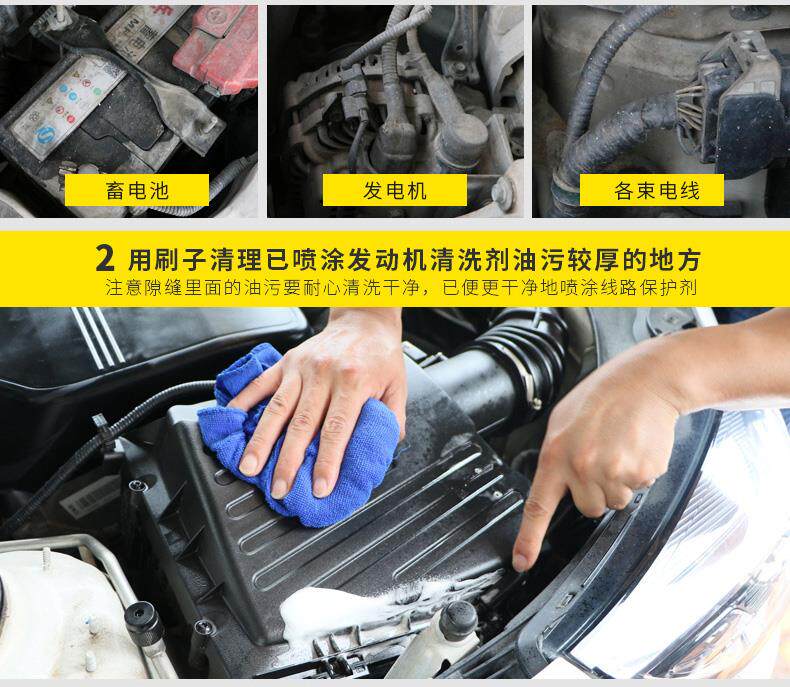 畜电池

发电机

各束电线

2 用刷子清理已喷涂发动机清洗剂油污较厚的地方

注意隙缝里面的油污要耐心清洗干净，已便更干净地喷涂线路保护剂