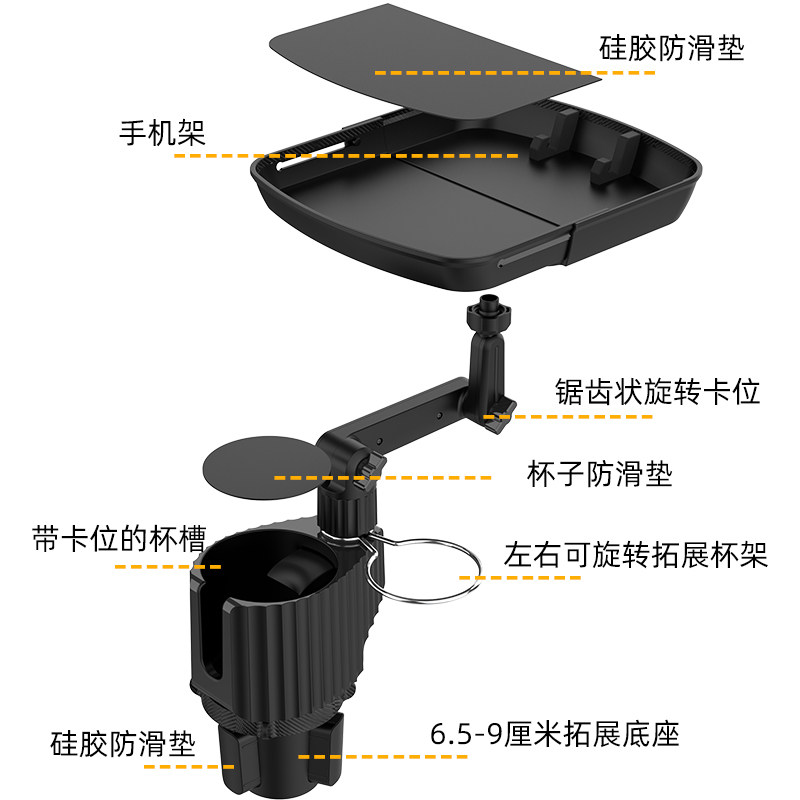 硅胶防滑垫

手机架

锯齿状旋转卡位

杯子防滑垫

带卡位的杯槽

左右可旋转拓展杯架

硅胶防滑垫

6.5-9厘米拓展底座