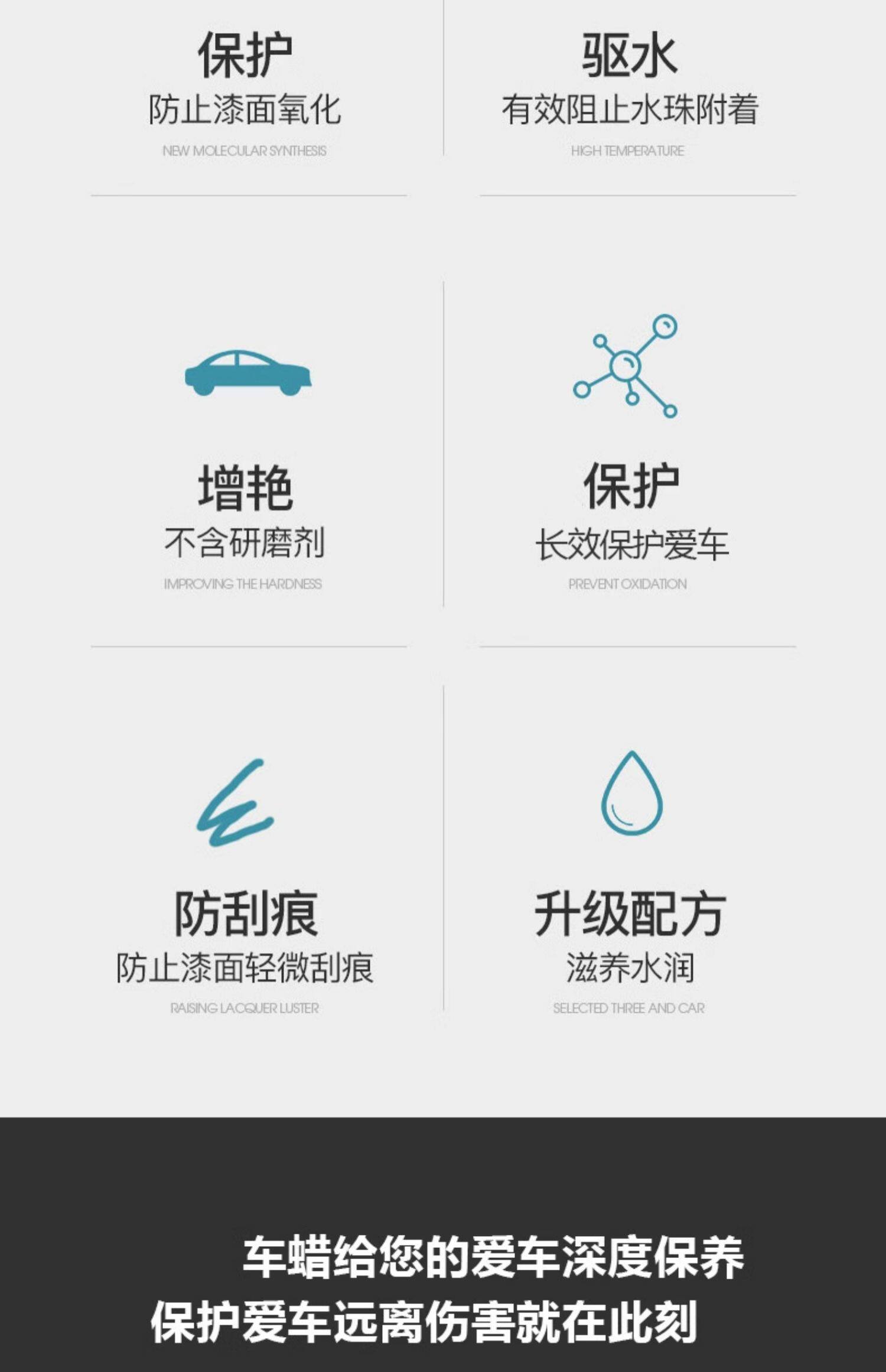 保护
防止漆面氧化
NEW MOLECULAR SYNTHESIS

驱水
有效阻止水珠附着
HIGH TEMPERATURE

增艳
不含研磨剂
IMPROVING THE HARDNESS

保护
长效保护爱车
PREVENT OXIDATION

防刮痕
防止漆面轻微刮痕
RAISING LACQUER LUSTER

升级配方
滋养水润
SELECTED THREE AND CAR

车蜡给您的爱车深度保养
保护爱车远离伤害就在此刻