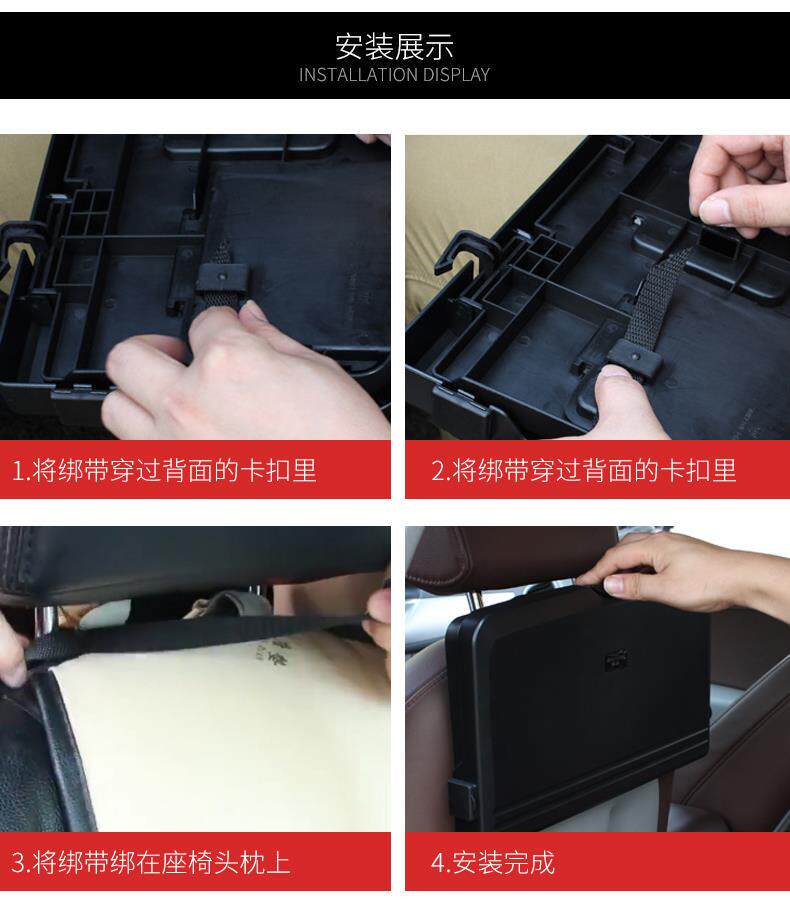 安装展示
INSTALLATION DISPLAY

1.将绑带穿过背面的卡扣里

2.将绑带穿过背面的卡扣里

3.将绑带绑在座椅头枕上

4.安装完成