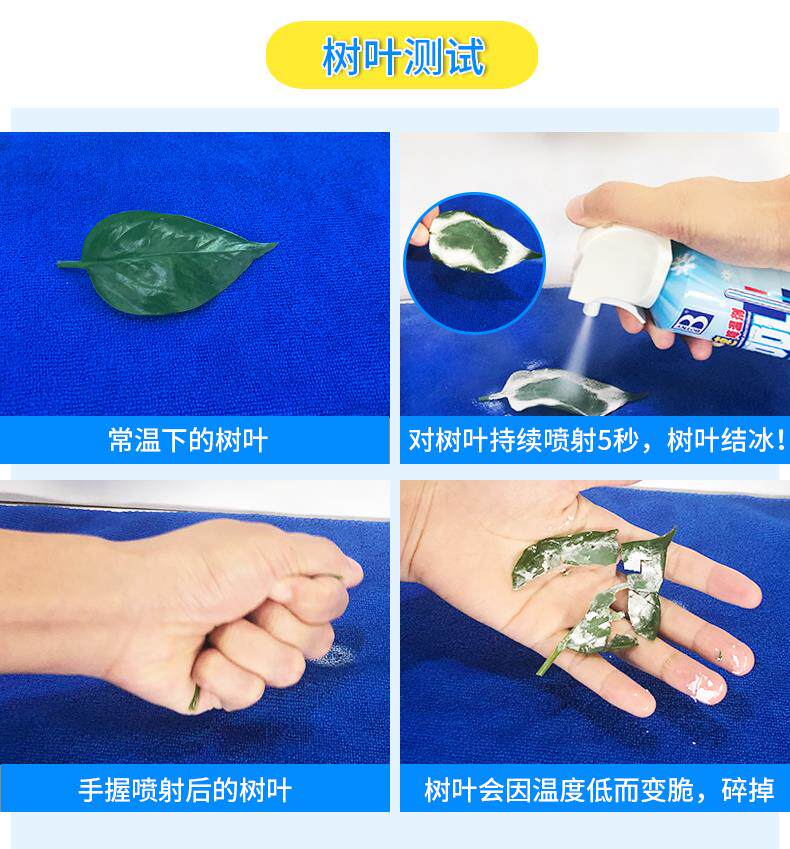 树叶测试

常温下的树叶

对树叶持续喷射5秒，树叶结冰！

手握喷射后的树叶

树叶会因温度低而变脆，碎掉