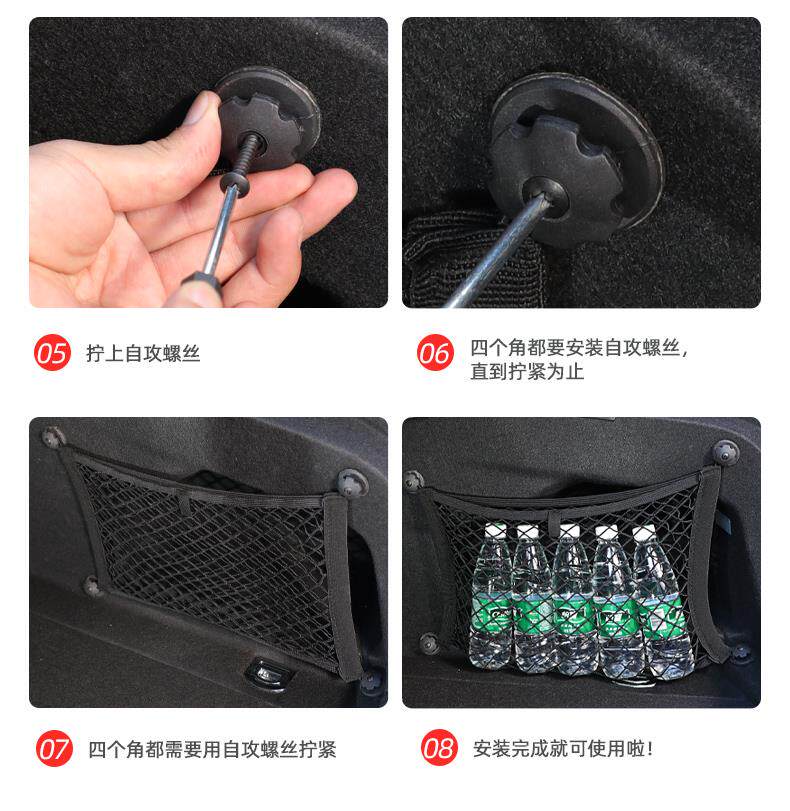 05 拧上自攻螺丝

06 四个角都要安装自攻螺丝，直到拧紧为止

07 四个角都需要用自攻螺丝拧紧

08 安装完成就可使用啦！