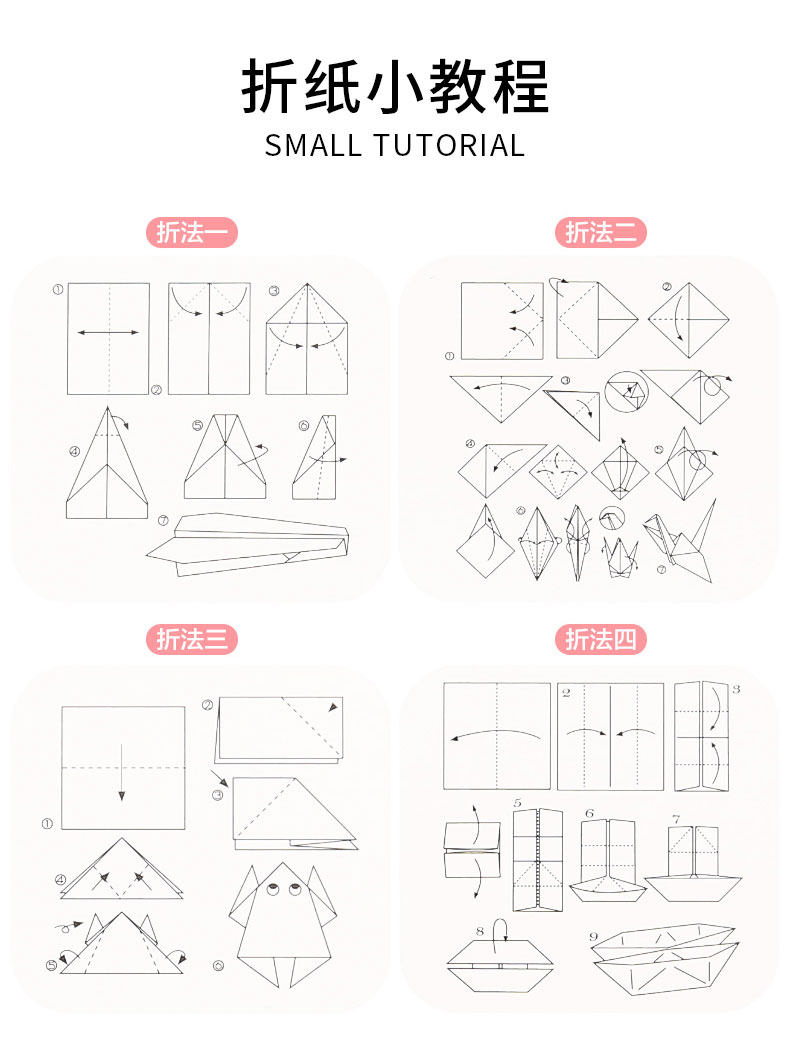 折纸小教程
SMALL TUTORIAL

折法一

①
②
③
④
⑤
⑥
⑦

折法二

①
②
③
④
⑤
⑥
⑦

折法三

①
②
③
④
⑤
⑥

折法四

2
3
5
6
7
8
9