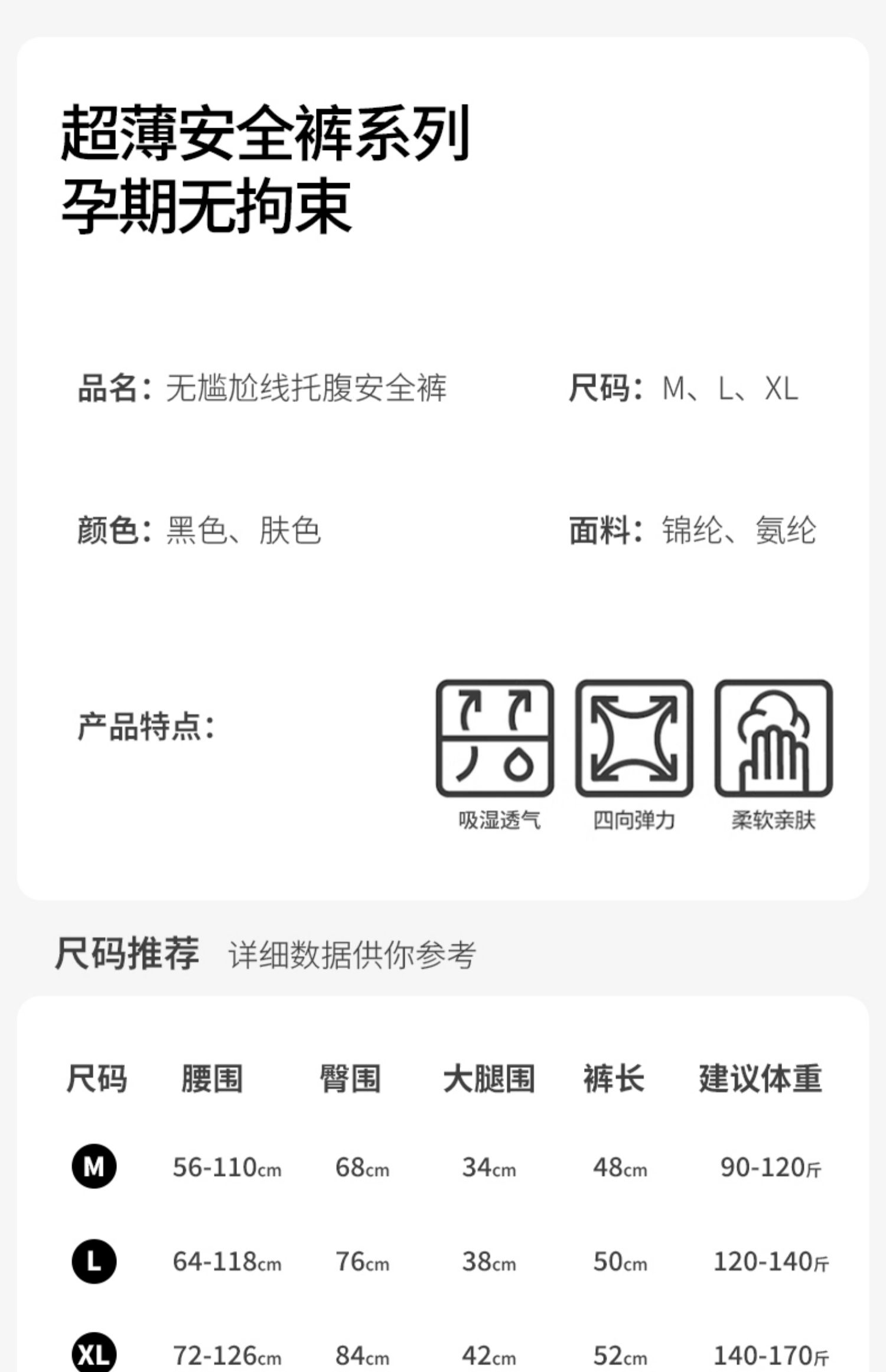 超薄安全裤系列
孕期无拘束

品名：无尴尬线托腹安全裤

尺码：M、L、XL

颜色：黑色、肤色

面料：锦纶、氨纶

产品特点：

吸湿透气 四向弹力 柔软亲肤

尺码推荐 详细数据供你参考

| 尺码 | 腰围 | 臀围 | 大腿围 | 裤长 | 建议体重 |
|---|---|---|---|---|---|
| M | 56-110cm | 68cm | 34cm | 48cm | 90-120斤 |
| L | 64-118cm | 76cm | 38cm | 50cm | 120-140斤 |
| XL | 72-126cm | 84cm | 42cm | 52cm | 140-170斤 |