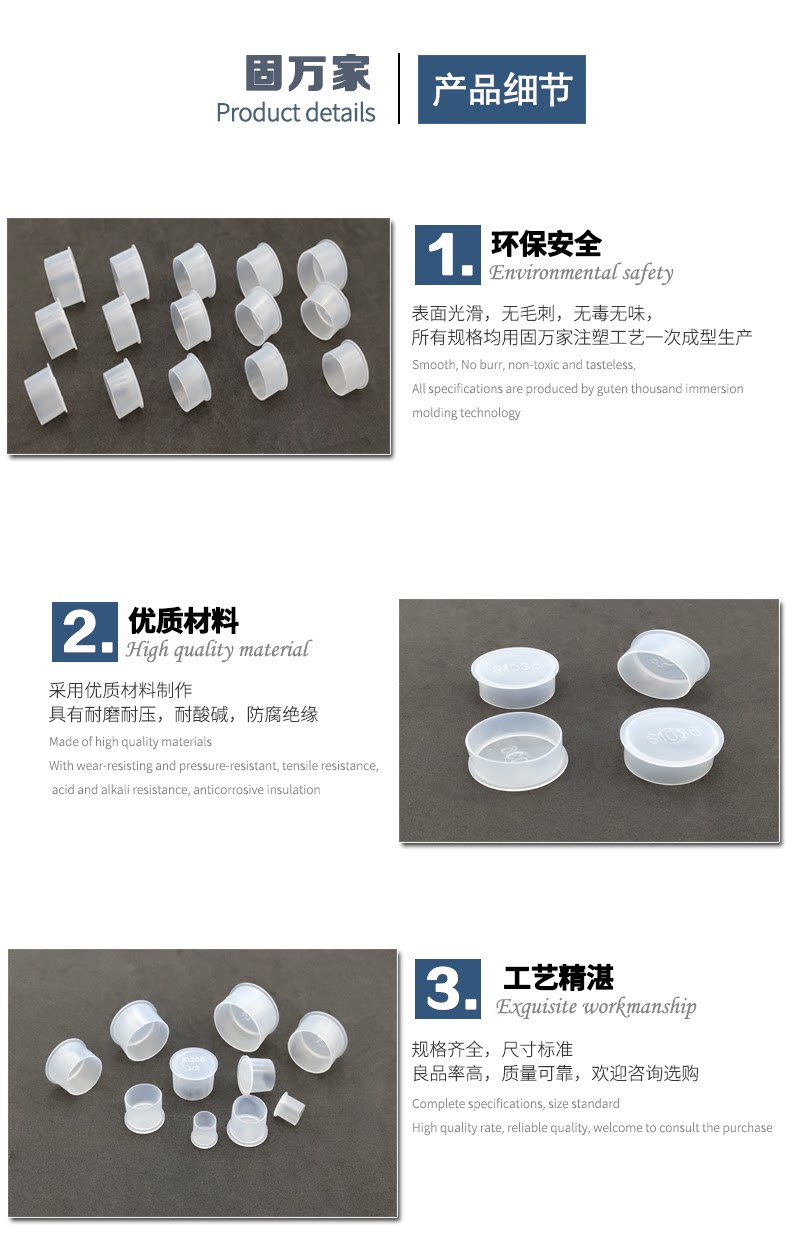 固万家
Product details

产品细节

1. 环保安全
Environmental safety

表面光滑，无毛刺，无毒无味，
所有规格均用固万家注塑工艺一次成型生产
Smooth, No burr, non-toxic and tasteless,
All specifications are produced by guten thousand immersion molding technology

2. 优质材料
High quality material

采用优质材料制作
具有耐磨耐压，耐酸碱，防腐绝缘
Made of high quality materials
With wear-resisting and pressure-resistant, tensile resistance, acid and alkali resistance, anticorrosive insulation

3. 工艺精湛
Exquisite workmanship

规格齐全，尺寸标准
良品率高，质量可靠，欢迎咨询选购
Complete specifications, size standard
High quality rate, reliable quality, welcome to consult the purchase