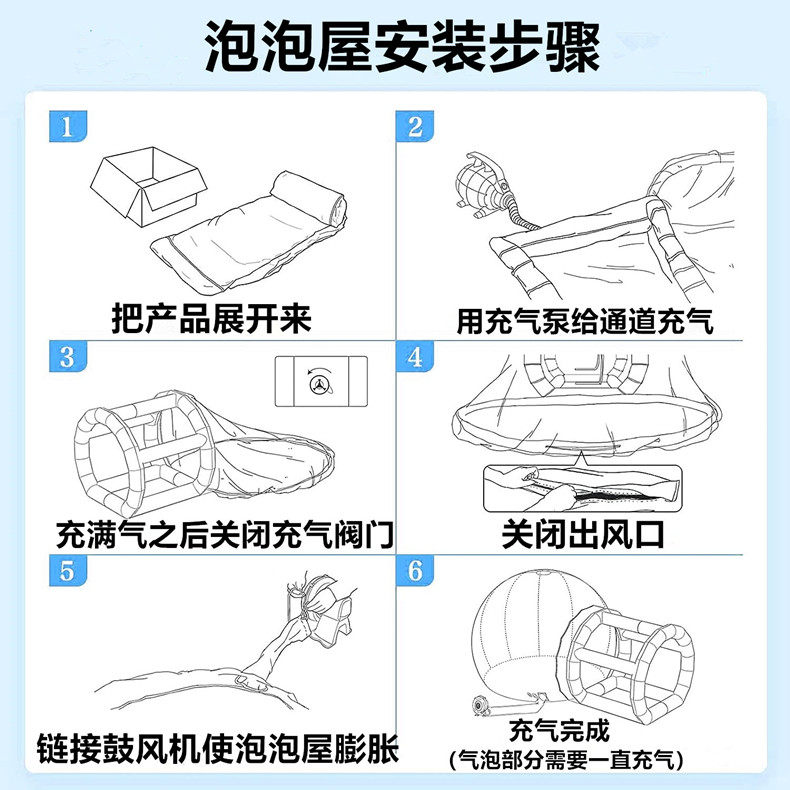 泡泡屋安装步骤

1
把产品展开来

2
用充气泵给通道充气

3
充满气之后关闭充气阀门

4
关闭出风口

5
链接鼓风机使泡泡屋膨胀

6
充气完成
(气泡部分需要一直充气)