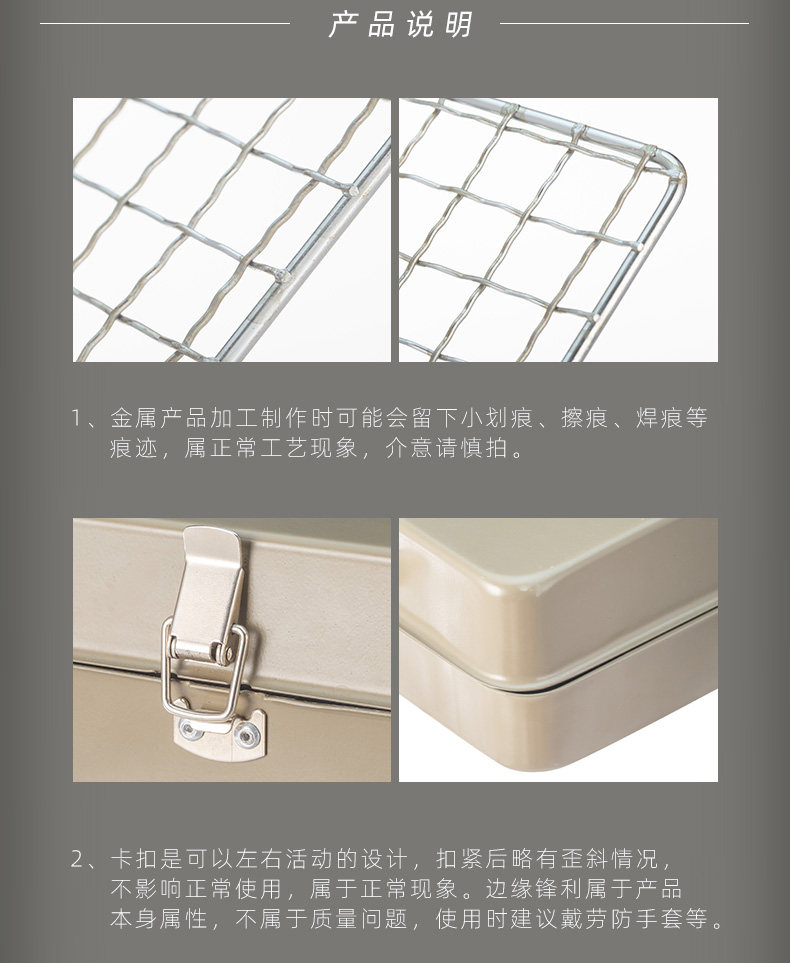 产品说明

1、金属产品加工制作时可能会留下小划痕、擦痕、焊痕等痕迹，属正常工艺现象，介意请慎拍。

2、卡扣是可以左右活动的设计，扣紧后略有歪斜情况，不影响正常使用，属于正常现象。边缘锋利属于产品本身属性，不属于质量问题，使用时建议戴劳防手套等。