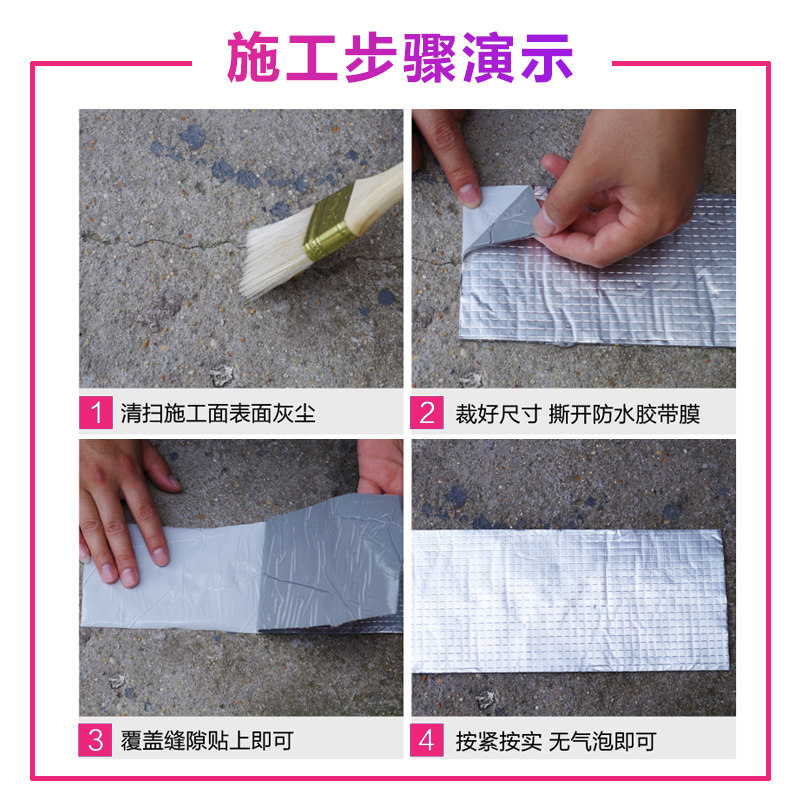 施工步骤演示

1 清扫施工面表面灰尘

2 裁好尺寸 撕开防水胶带膜

3 覆盖缝隙贴上即可

4 按紧按实 无气泡即可