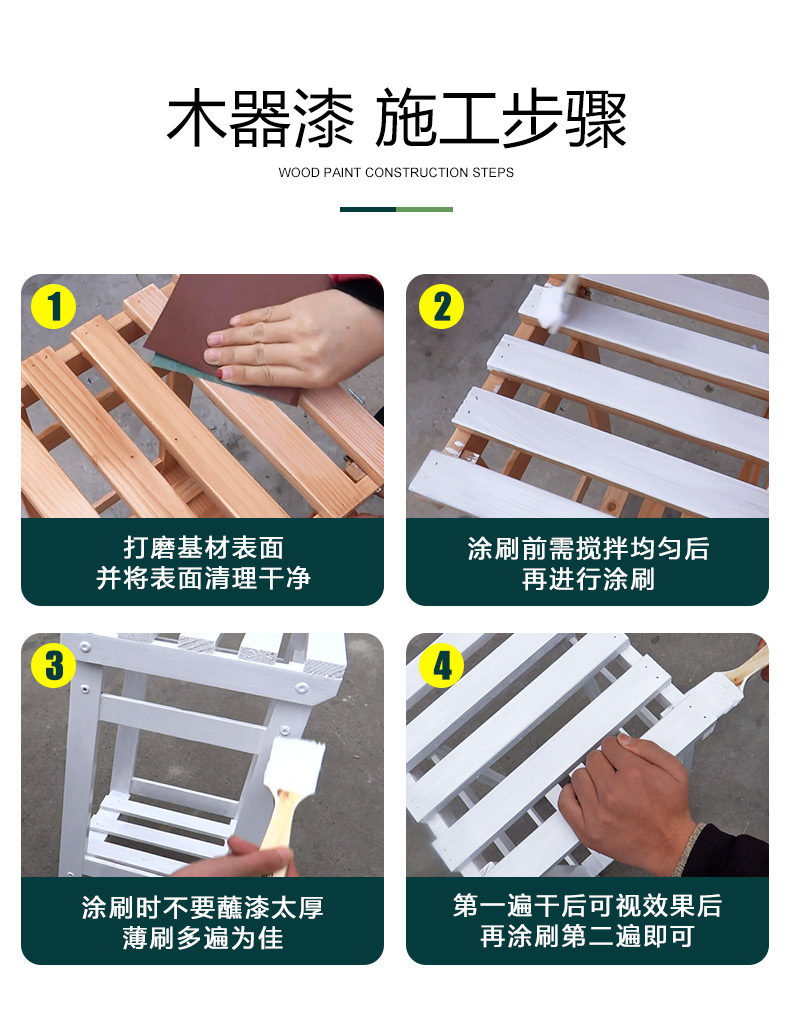 木器漆 施工步骤

WOOD PAINT CONSTRUCTION STEPS

1

打磨基材表面
并将表面清理干净

2

涂刷前需搅拌均匀后
再进行涂刷

3

涂刷时不要蘸漆太厚
薄刷多遍为佳

4

第一遍干后可视效果后
再涂刷第二遍即可