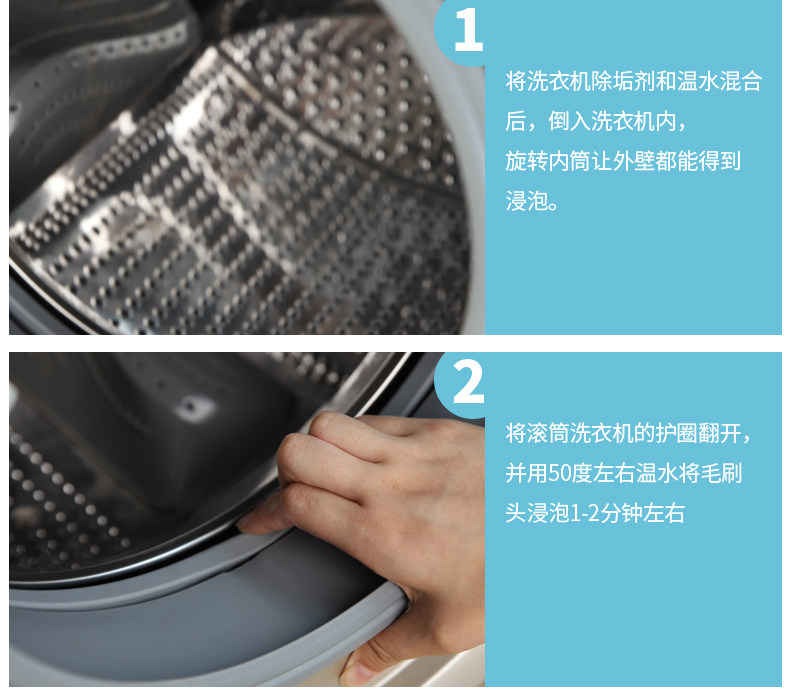 1

将洗衣机除垢剂和温水混合后，倒入洗衣机内，旋转内筒让外壁都能得到浸泡。

2

将滚筒洗衣机的护圈翻开，并用50度左右温水将毛刷头浸泡1-2分钟左右