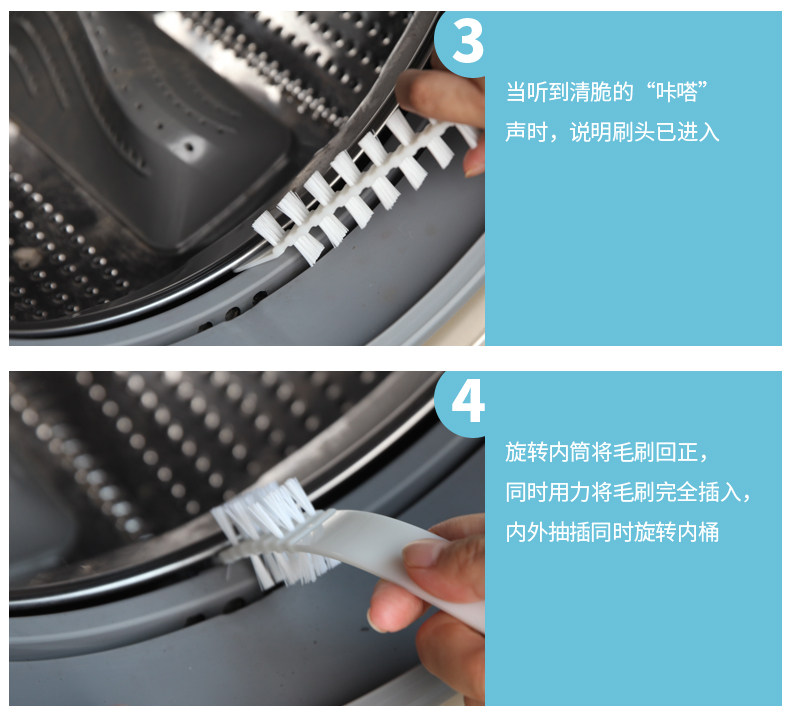 3

当听到清脆的“咔嗒”声时，说明刷头已进入

4

旋转内筒将毛刷回正，同时用力将毛刷完全插入，内外抽插同时旋转内桶