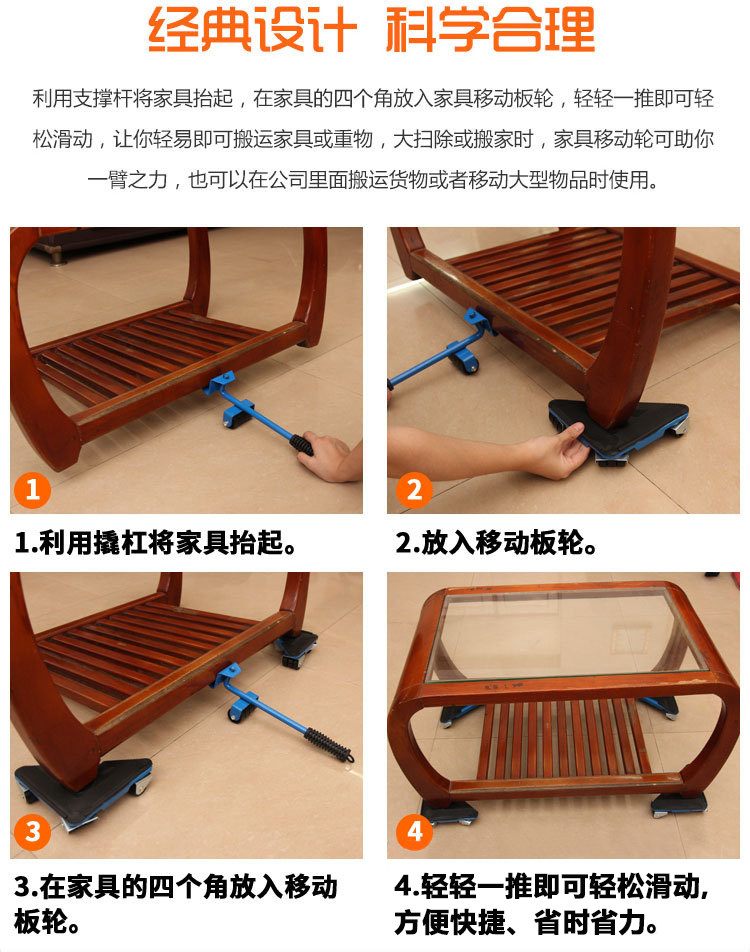 经典设计 科学合理

利用支撑杆将家具抬起，在家具的四个角放入家具移动板轮，轻轻一推即可轻松滑动，让你轻易即可搬运家具或重物，大扫除或搬家时，家具移动轮可助你一臂之力，也可以在公司里面搬运货物或者移动大型物品时使用。

1

1.利用撬杠将家具抬起。

2

2.放入移动板轮。

3

3.在家具的四个角放入移动板轮。

4

4.轻轻一推即可轻松滑动，方便快捷、省时省力。