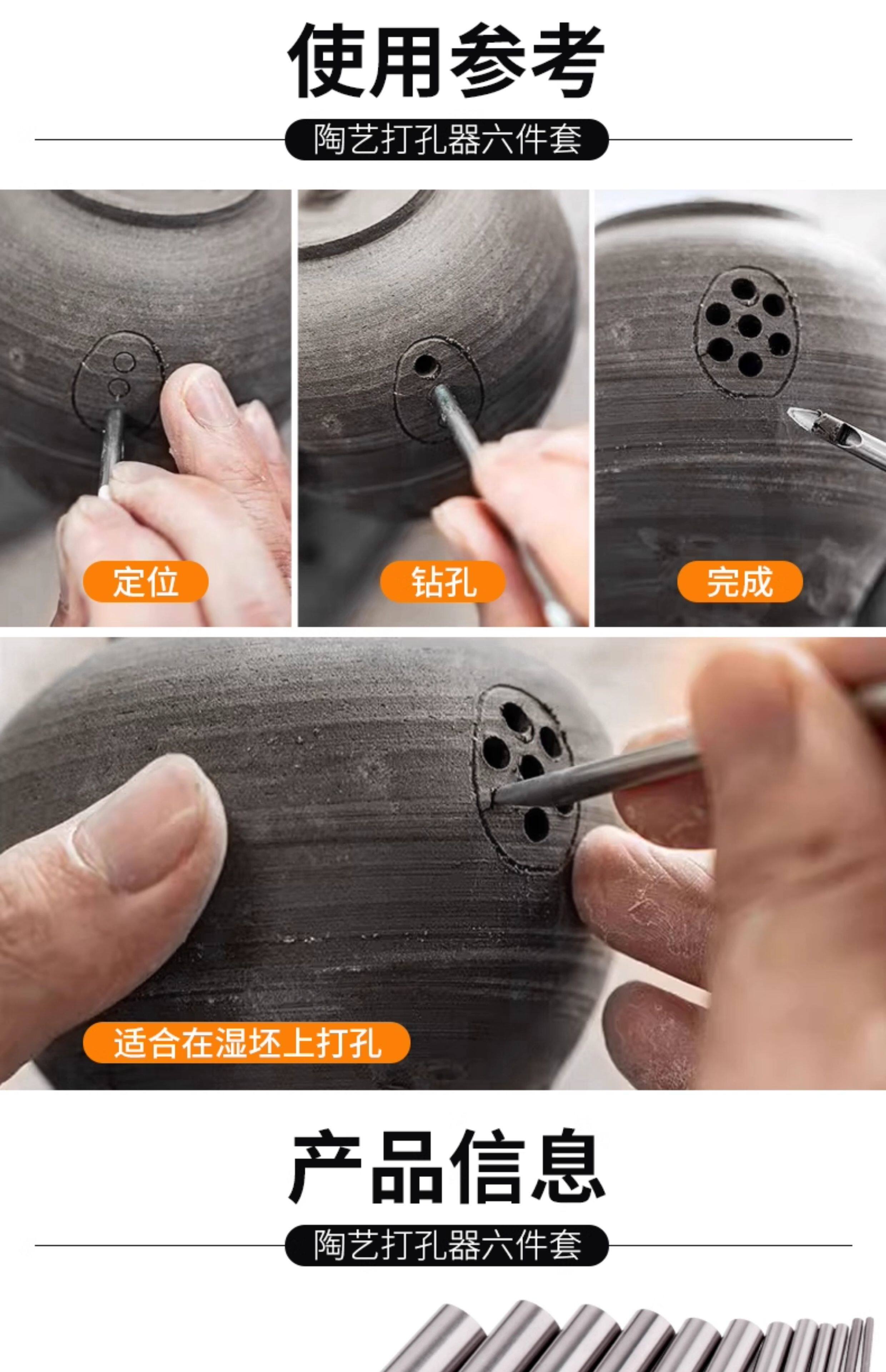 使用参考

陶艺打孔器六件套

定位

钻孔

完成

适合在湿坯上打孔

产品信息

陶艺打孔器六件套