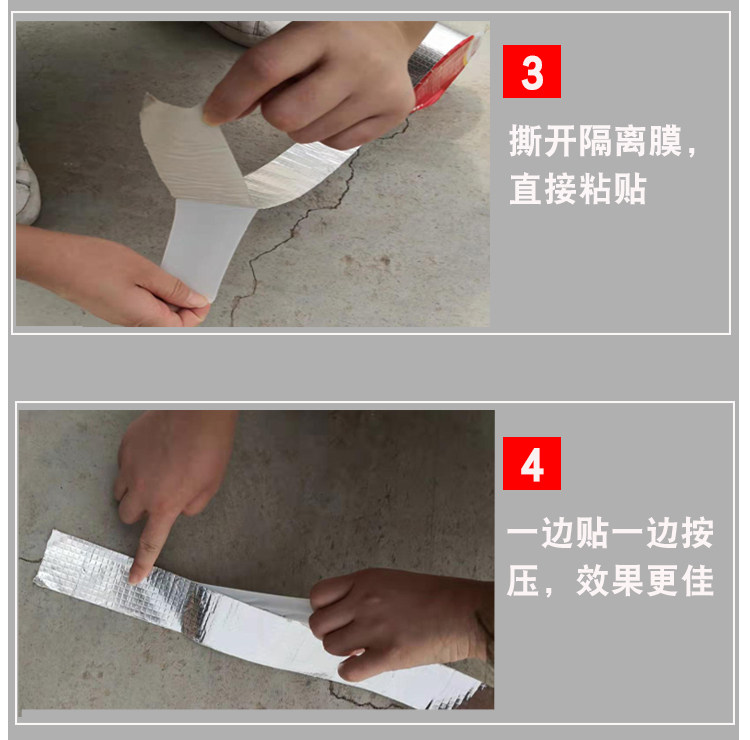 3

撕开隔离膜，直接粘贴

4

一边贴一边按压，效果更佳