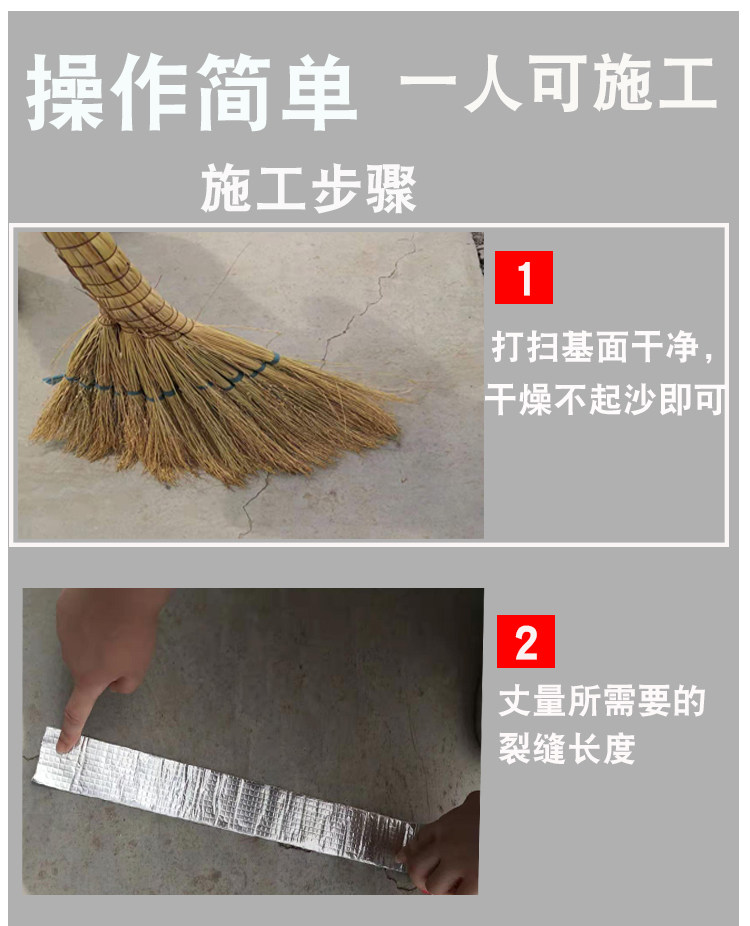 操作简单 一人可施工

施工步骤

1

打扫基面干净，干燥不起沙即可

2

丈量所需要的裂缝长度