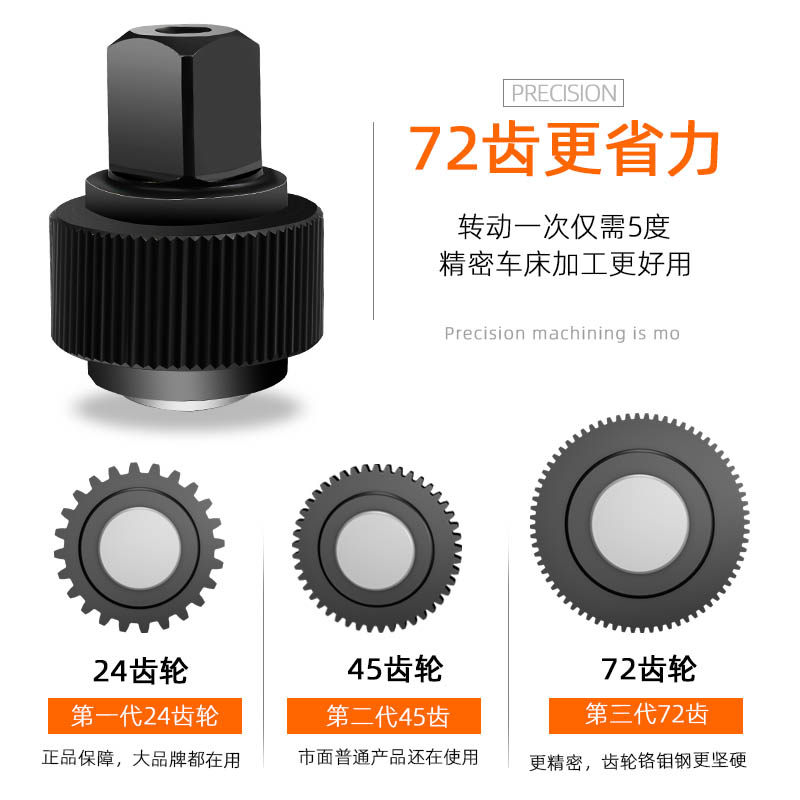 PRECISION

72齿更省力

转动一次仅需5度
精密车床加工更好用

Precision machining is mo

24齿轮
第一代24齿轮
正品保障，大品牌都在用

45齿轮
第二代45齿
市面普通产品还在使用

72齿轮
第三代72齿
更精密，齿轮铬钼钢更坚硬