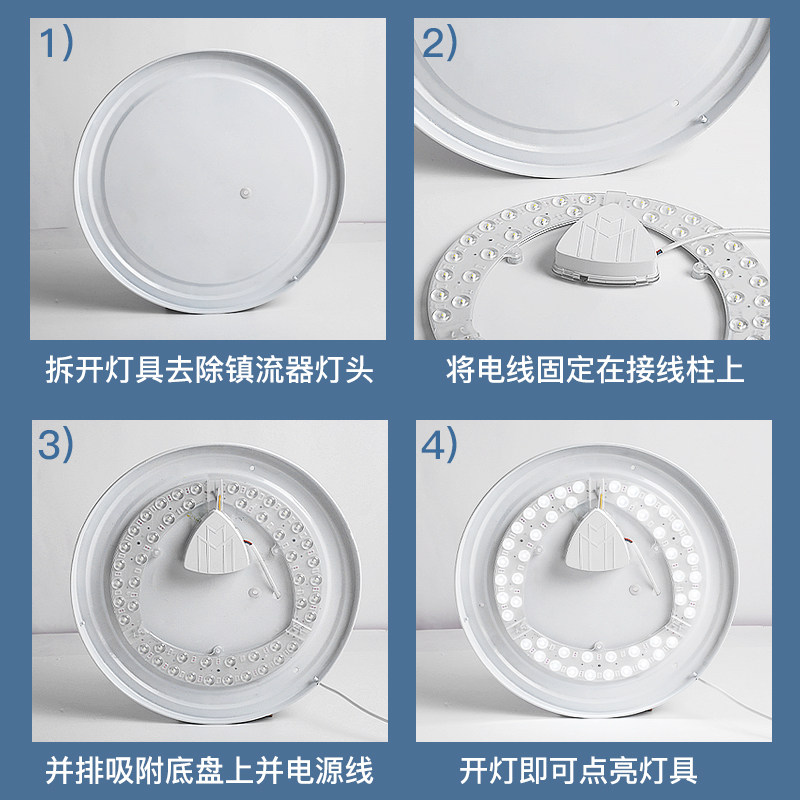 1)

拆开灯具去除镇流器灯头

2)

将电线固定在接线柱上

3)

并排吸附底盘上并电源线

4)

开灯即可点亮灯具