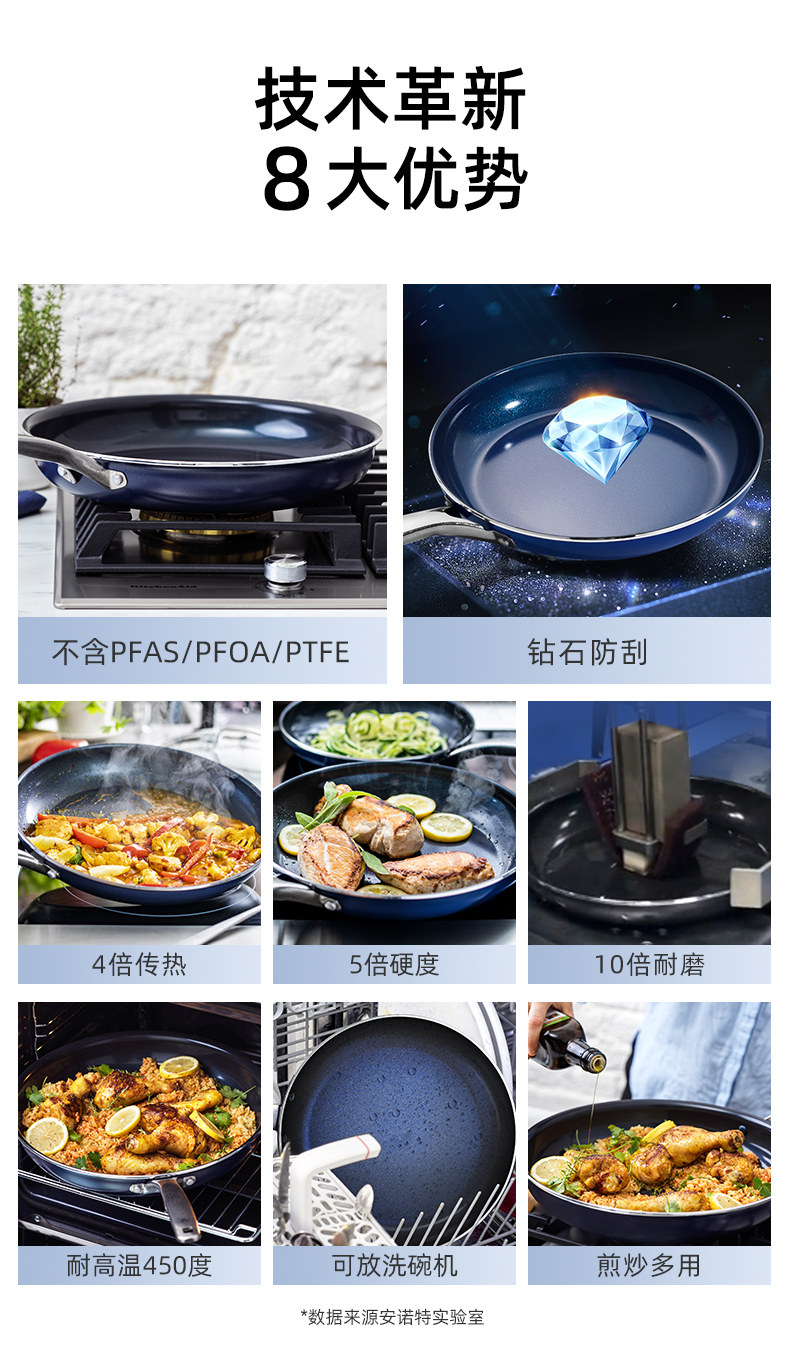 技术革新
8大优势

不含PFAS/PFOA/PTFE

钻石防刮

4倍传热

5倍硬度

10倍耐磨

耐高温450度

可放洗碗机

煎炒多用

*数据来源安诺特实验室