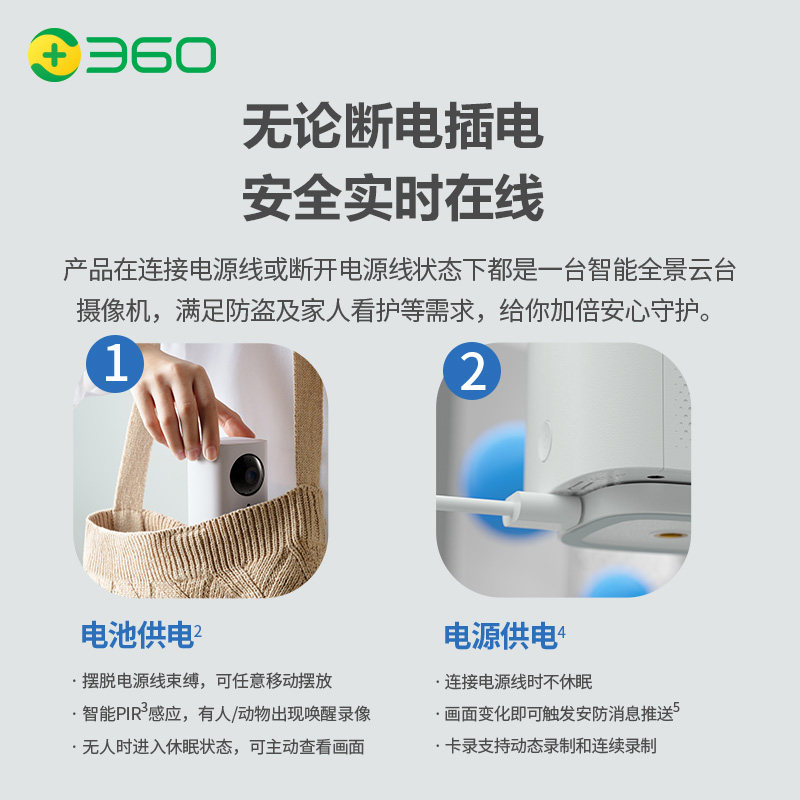 360

无论断电插电
安全实时在线

产品在连接电源线或断开电源线状态下都是一台智能全景云台摄像机，满足防盗及家人看护等需求，给你加倍安心守护。

1

电池供电$^2$

· 摆脱电源线束缚，可任意移动摆放
· 智能PIR$^3$感应，有人/动物出现唤醒录像
· 无人时进入休眠状态，可主动查看画面

2

电源供电$^4$

· 连接电源线时不休眠
· 画面变化即可触发安防消息推送$^5$
· 卡录支持动态录制和连续录制