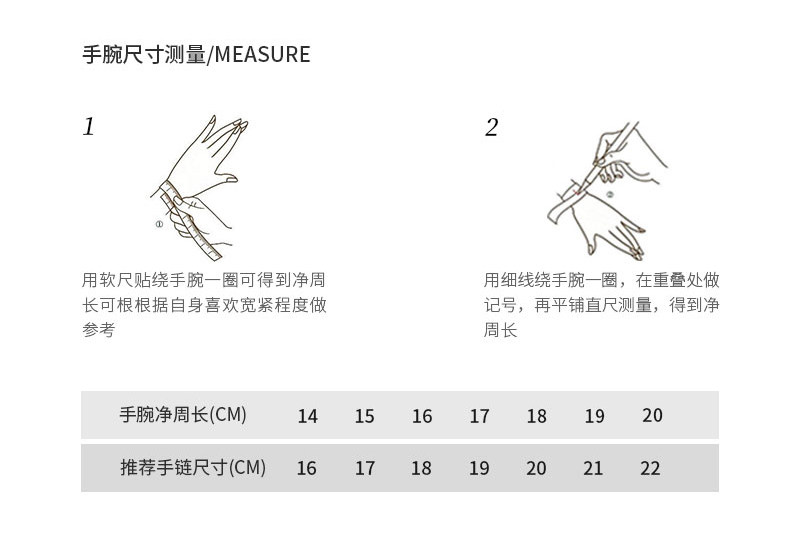 手腕尺寸测量/MEASURE

1

①

用软尺贴绕手腕一圈可得到净周长可根根据自身喜欢宽紧程度做参考

2

②

用细线绕手腕一圈，在重叠处做记号，再平铺直尺测量，得到净周长

| 手腕净周长(CM) | 14 | 15 | 16 | 17 | 18 | 19 | 20 |
|---|---|---|---|---|---|---|---|
| 推荐手链尺寸(CM) | 16 | 17 | 18 | 19 | 20 | 21 | 22 |