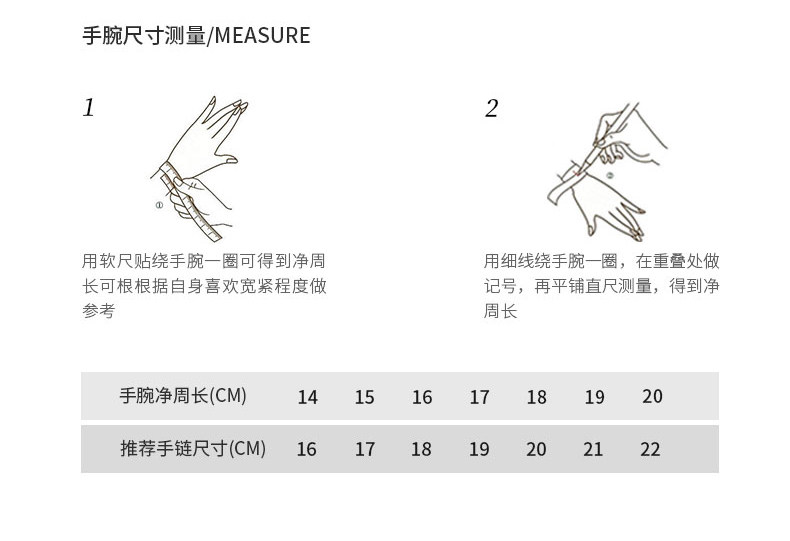 手腕尺寸测量/MEASURE

1

①

用软尺贴绕手腕一圈可得到净周长可根根据自身喜欢宽紧程度做参考

2

②

用细线绕手腕一圈，在重叠处做记号，再平铺直尺测量，得到净周长

| 手腕净周长(CM) | 14 | 15 | 16 | 17 | 18 | 19 | 20 |
|---|---|---|---|---|---|---|---|
| 推荐手链尺寸(CM) | 16 | 17 | 18 | 19 | 20 | 21 | 22 |