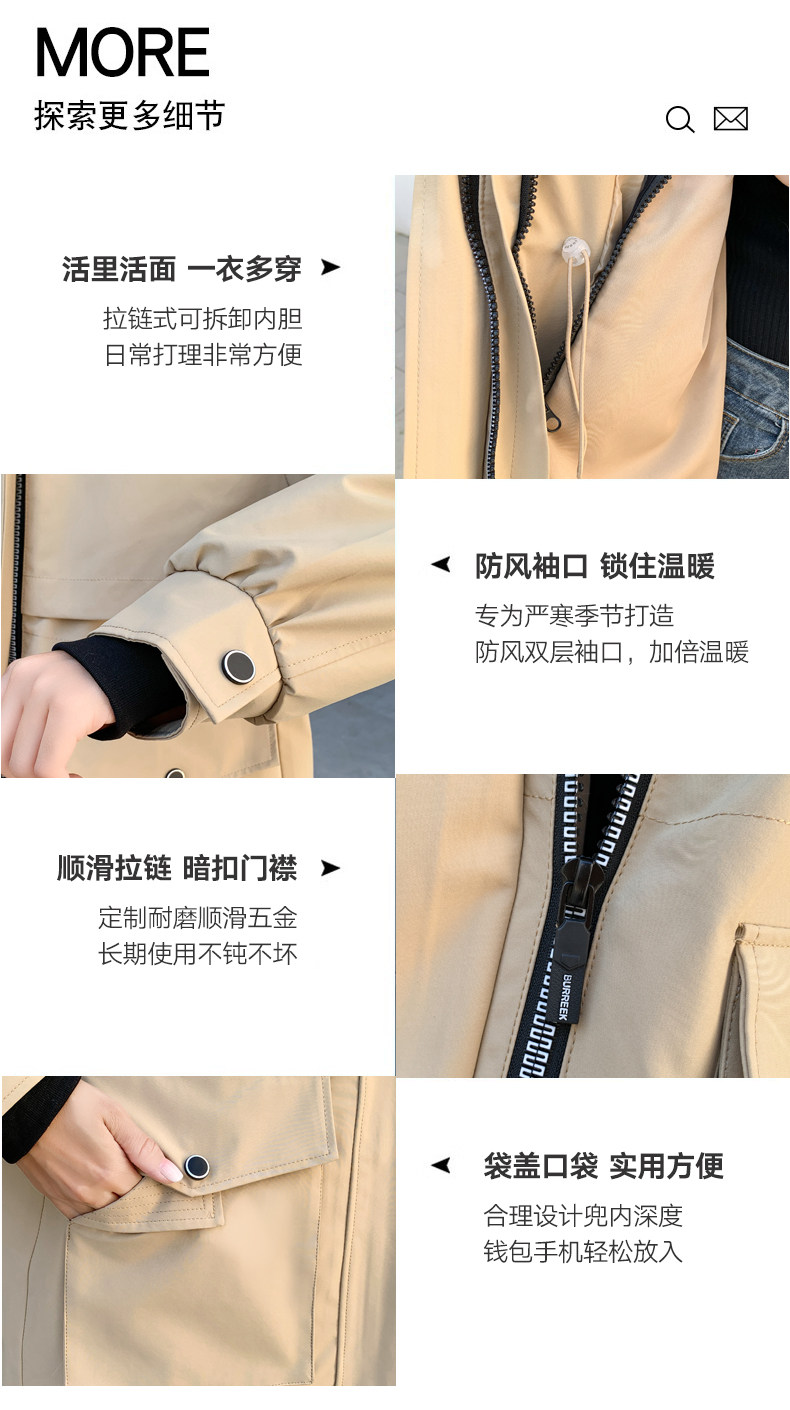 MORE
探索更多细节

活里活面 一衣多穿
拉链式可拆卸内胆
日常打理非常方便

防风袖口 锁住温暖
专为严寒季节打造
防风双层袖口，加倍温暖

顺滑拉链 暗扣门襟
定制耐磨顺滑五金
长期使用不钝不坏

BURREEK

袋盖口袋 实用方便
合理设计兜内深度
钱包手机轻松放入