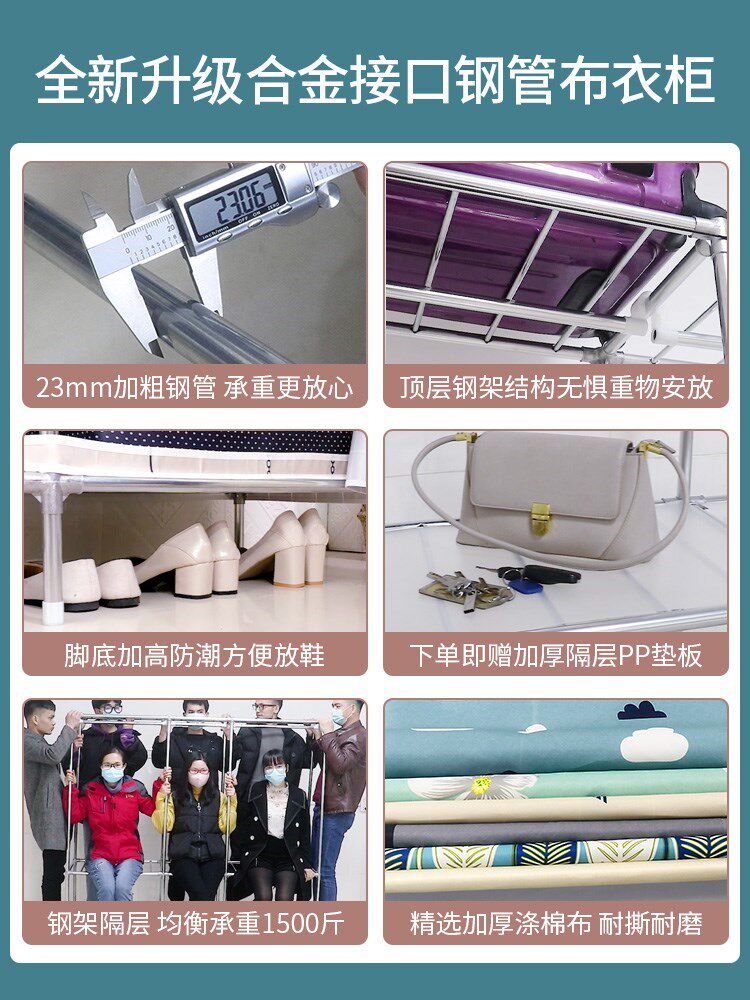 全新升级合金接口钢管布衣柜

23.06

23mm加粗钢管 承重更放心

顶层钢架结构无惧重物安放

脚底加高防潮方便放鞋

下单即赠加厚隔层PP垫板

钢架隔层 均衡承重1500斤

精选加厚涤棉布 耐撕耐磨