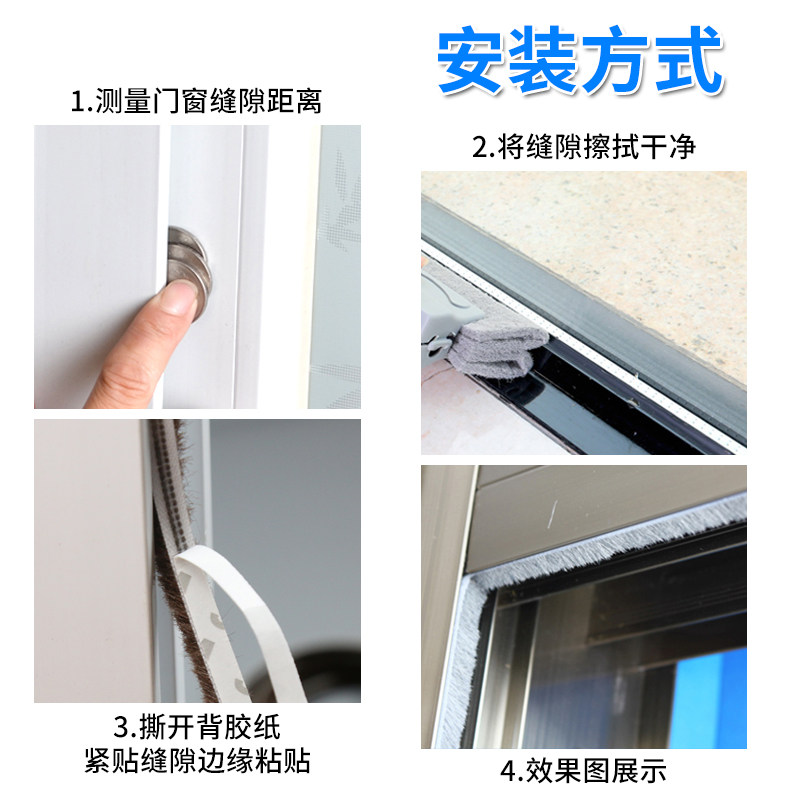 安装方式

1.测量门窗缝隙距离

2.将缝隙擦拭干净

3.撕开背胶纸
紧贴缝隙边缘粘贴

4.效果图展示