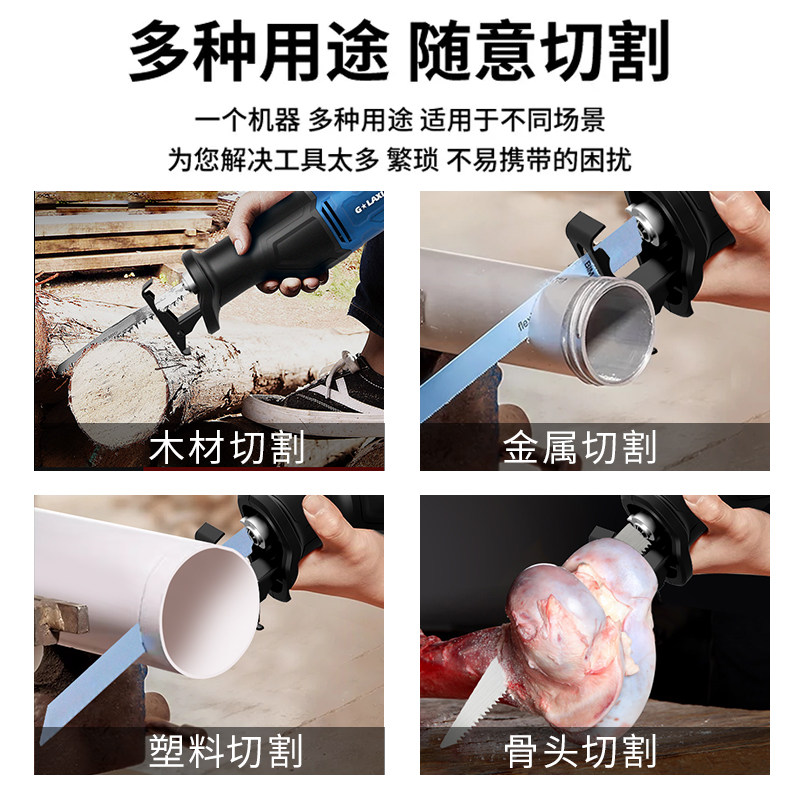 多种用途 随意切割

一个机器 多种用途 适用于不同场景
为您解决工具太多 繁琐 不易携带的困扰

G+LAXI

木材切割

flexi

金属切割

塑料切割

骨头切割