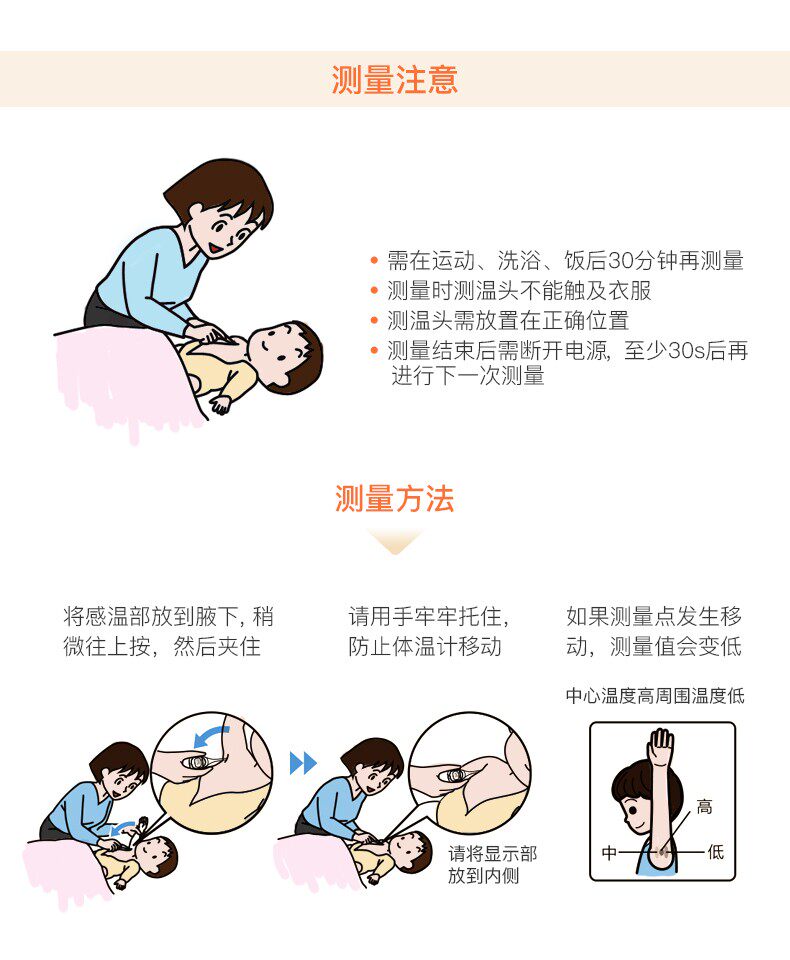 测量注意

• 需在运动、洗浴、饭后30分钟再测量
• 测量时测温头不能触及衣服
• 测温头需放置在正确位置
• 测量结束后需断开电源，至少30s后再进行下一次测量

测量方法

将感温部放到腋下，稍微往上按，然后夹住

请用手牢牢托住，防止体温计移动

如果测量点发生移动，测量值会变低

中心温度高周围温度低

请将显示部放到内侧

高
中
低