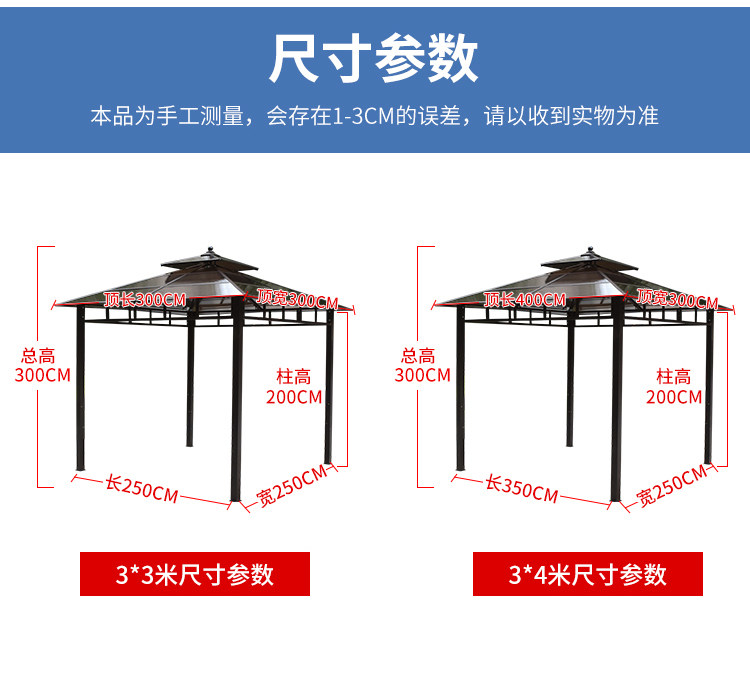 尺寸参数

本品为手工测量，会存在1-3CM的误差，请以收到实物为准

顶长300CM
顶宽300CM
总高
300CM
柱高
200CM
长250CM
宽250CM

3*3米尺寸参数

顶长400CM
顶宽300CM
总高
300CM
柱高
200CM
长350CM
宽250CM

3*4米尺寸参数