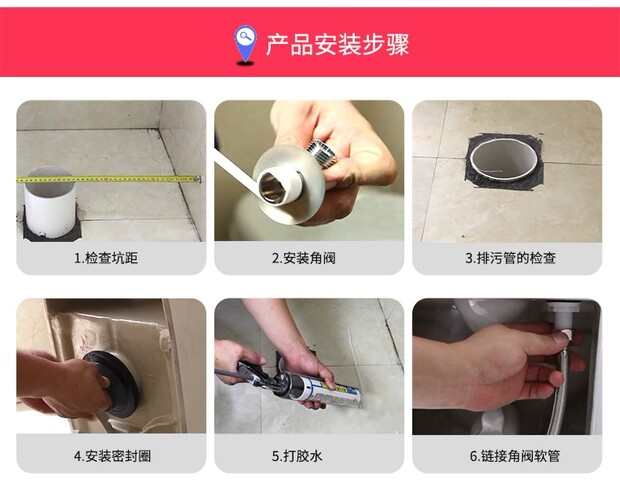 产品安装步骤

1.检查坑距

2.安装角阀

3.排污管的检查

4.安装密封圈

5.打胶水

6.链接角阀软管