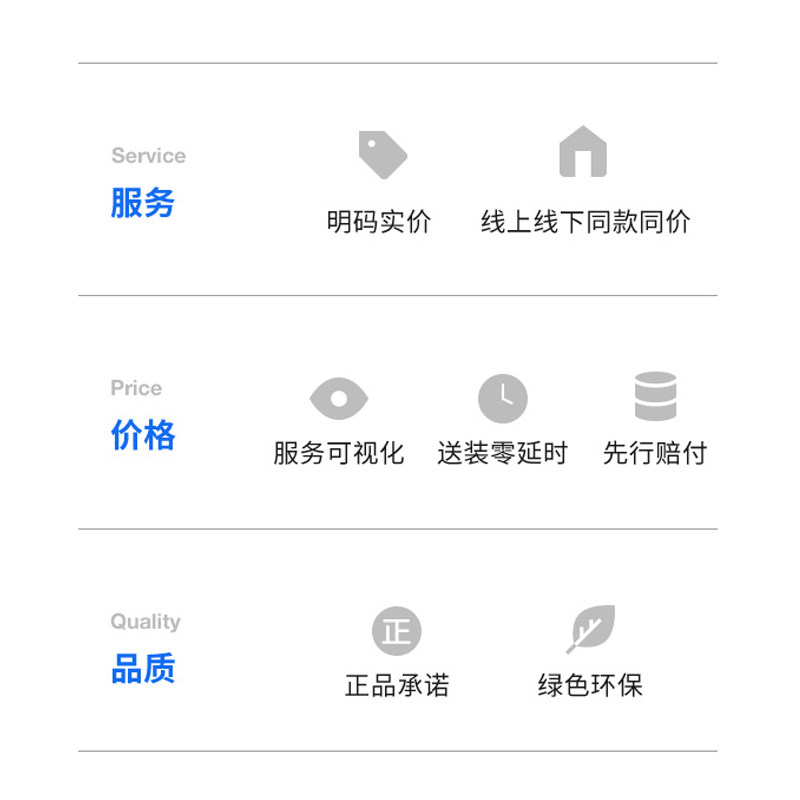 Service
服务

明码实价

线上线下同款同价

Price
价格

服务可视化

送装零延时

先行赔付

Quality
品质

正

正品承诺

绿色环保