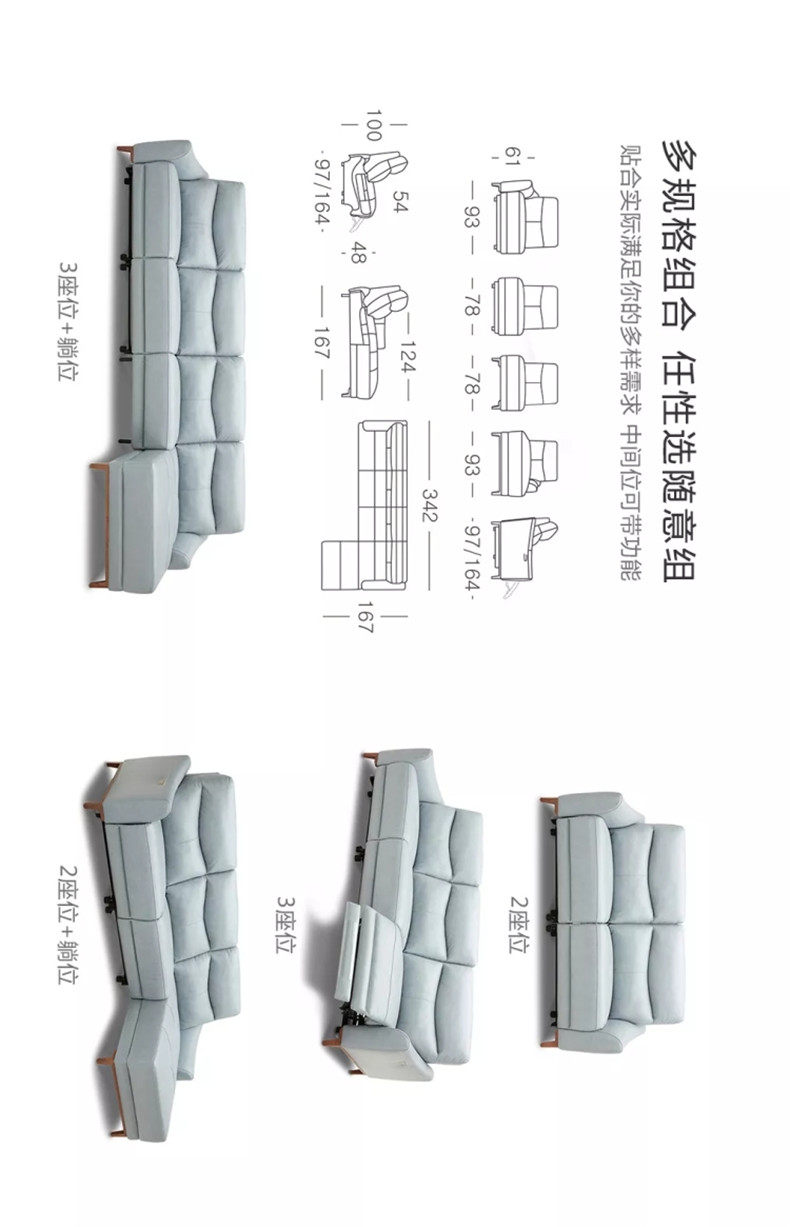 多规格组合 任性选随意组

贴合实际满足你的多样需求 中间位可带功能

61

93

78

78

93

97/164

100

54

97/164

48

124

167

342

167

3座位+躺位

2座位

3座位

2座位+躺位