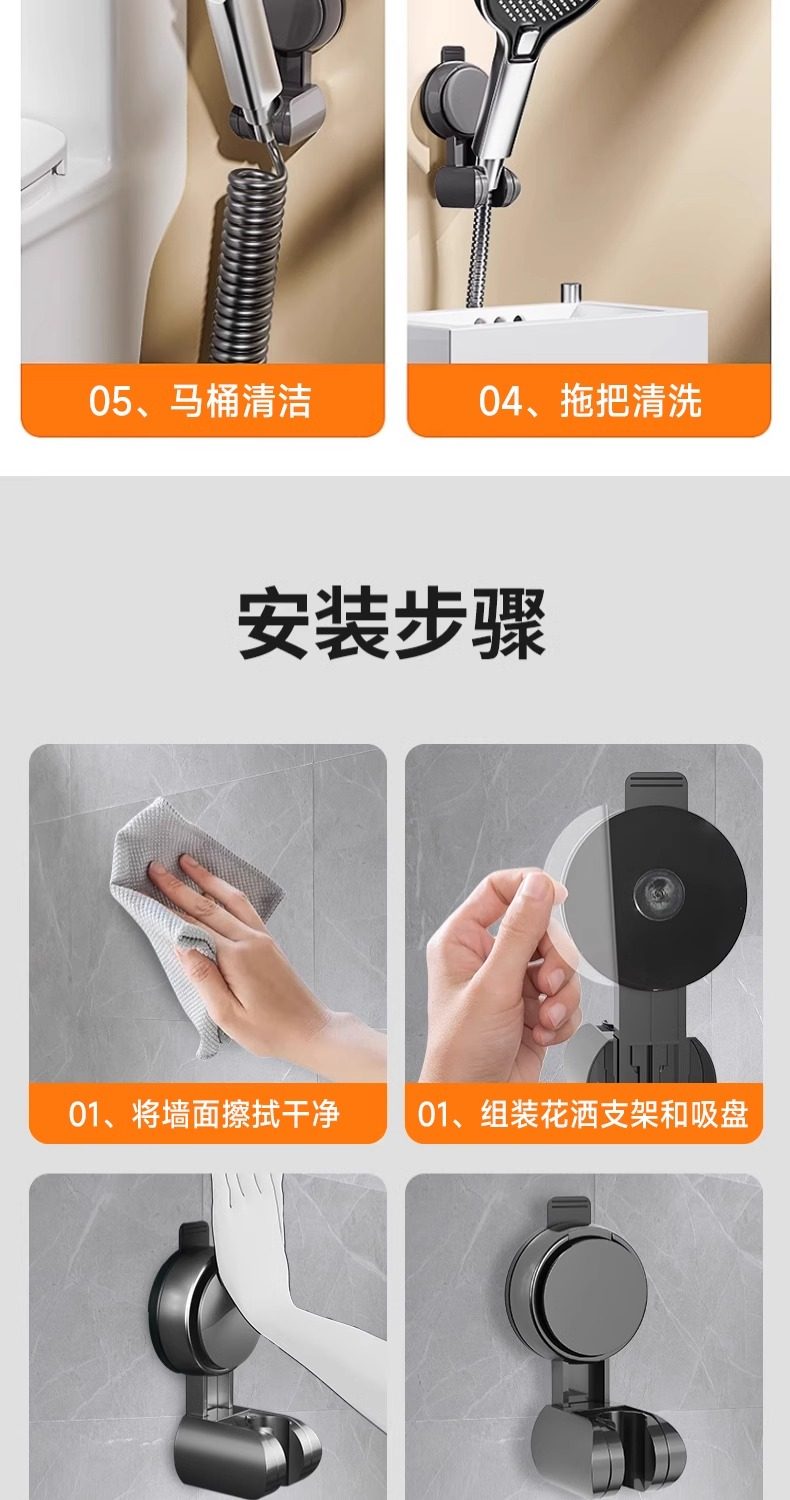 05、马桶清洁

04、拖把清洗

安装步骤

01、将墙面擦拭干净

01、组装花洒支架和吸盘